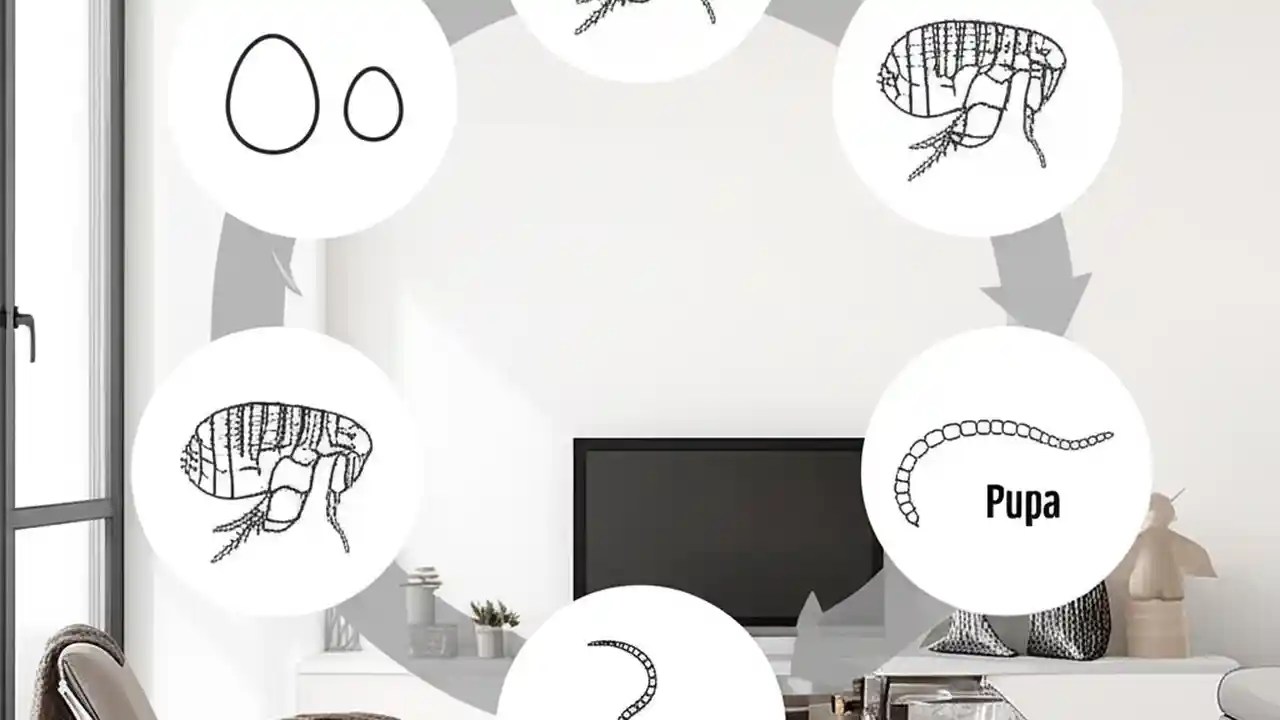 Pupa