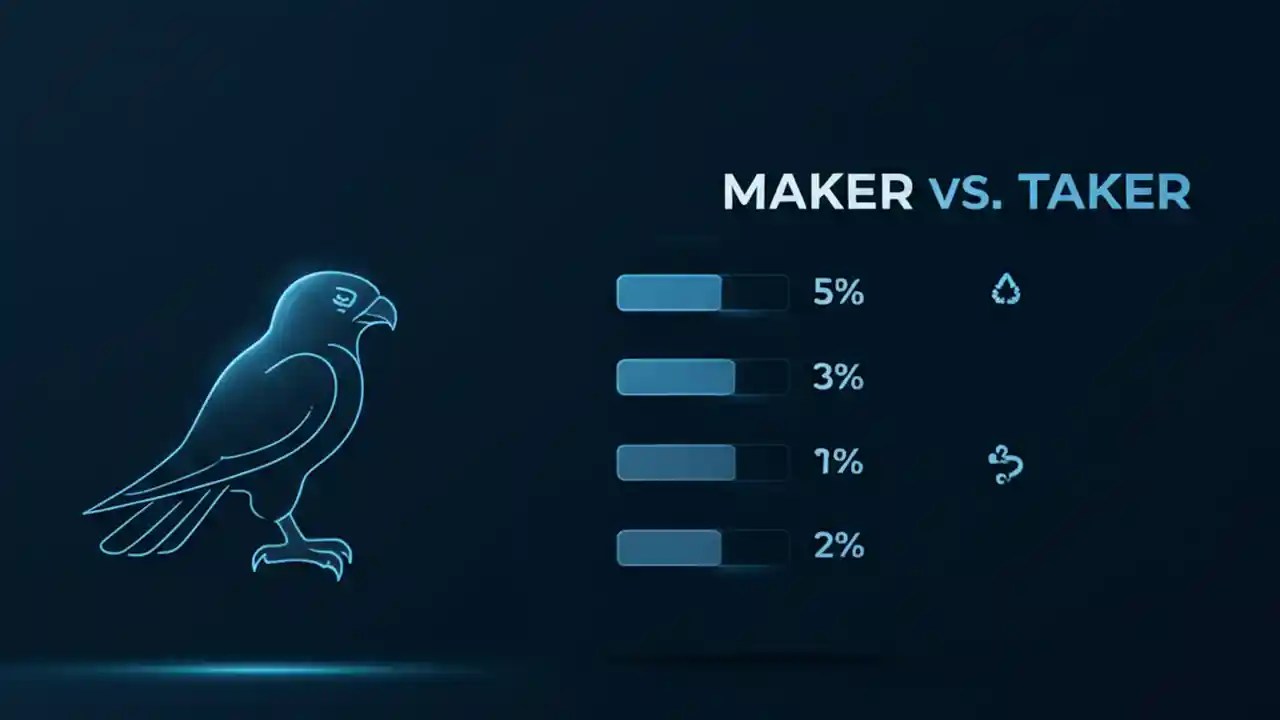 MAKER VS. TAKER

5%

3%

1%

2%