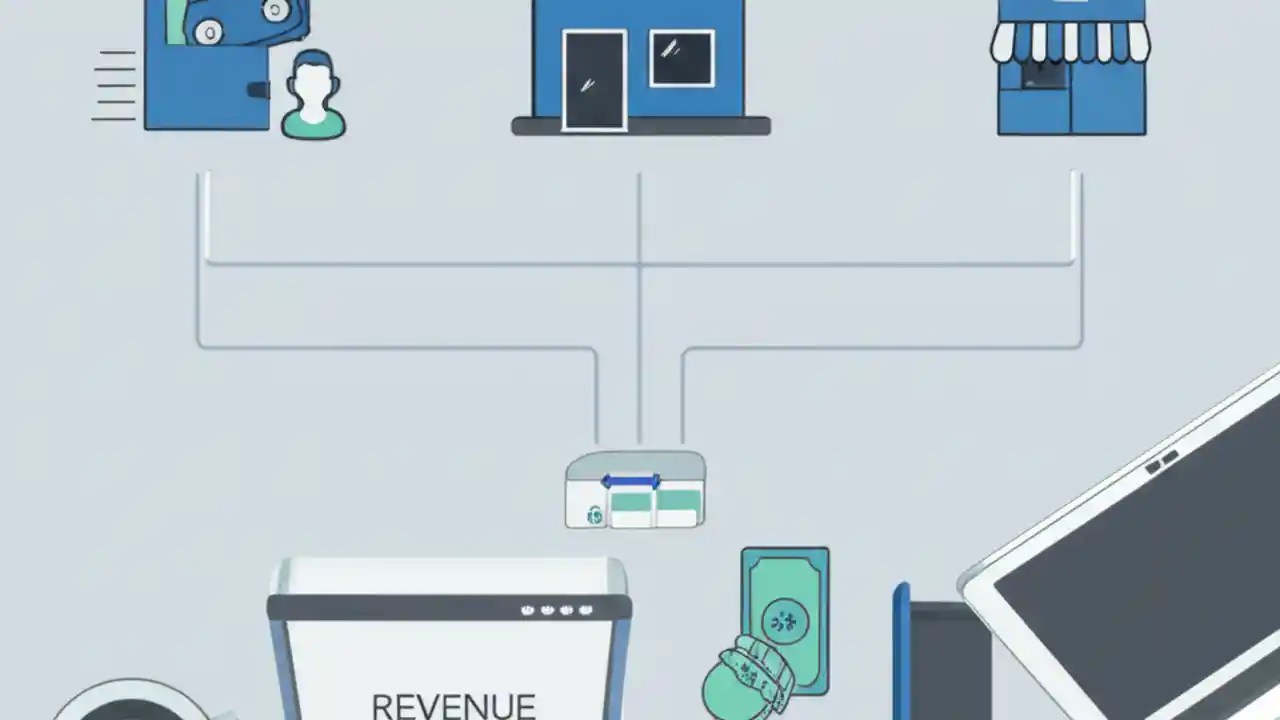 REVENUE