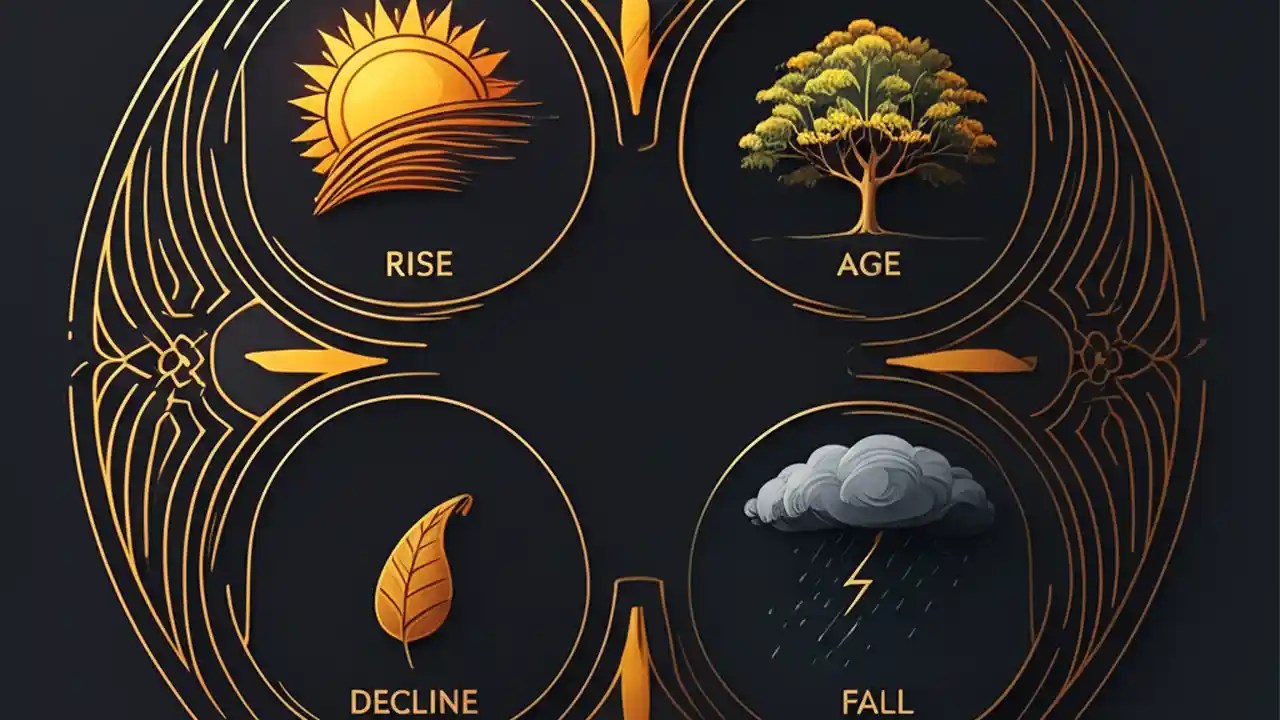 RISE

AGE

DECLINE

FALL