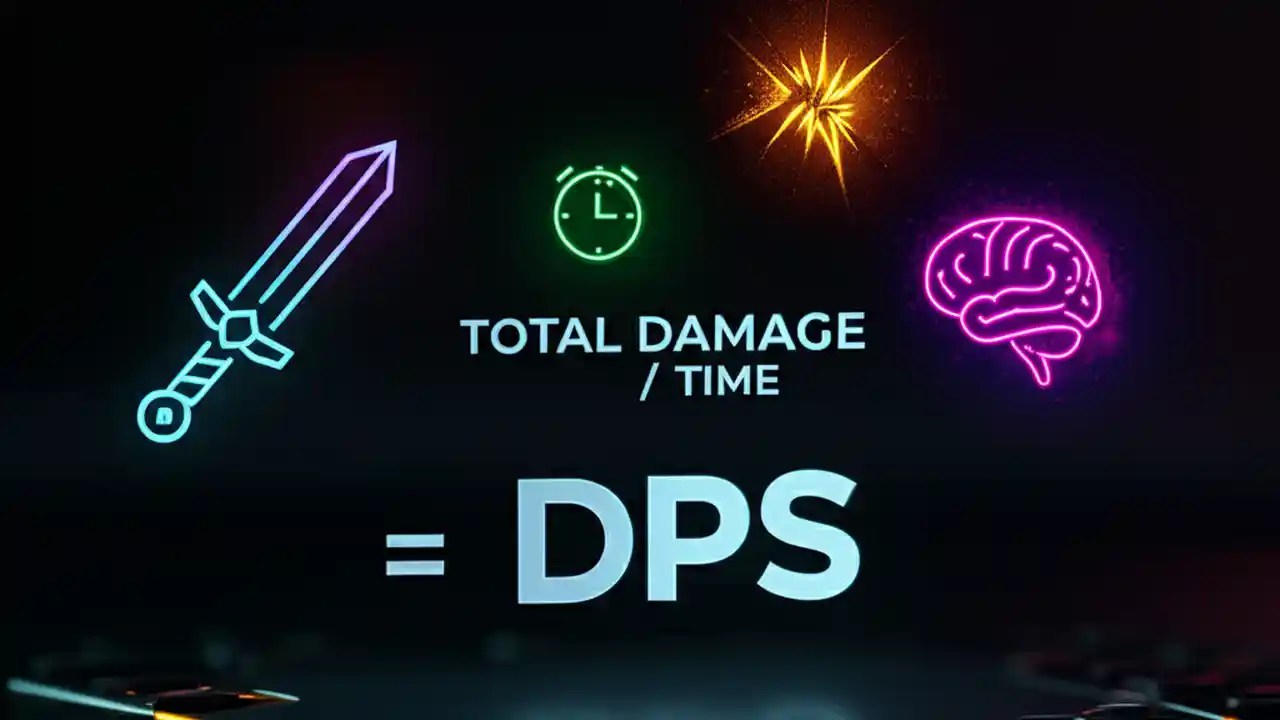 TOTAL DAMAGE
/ TIME

= DPS