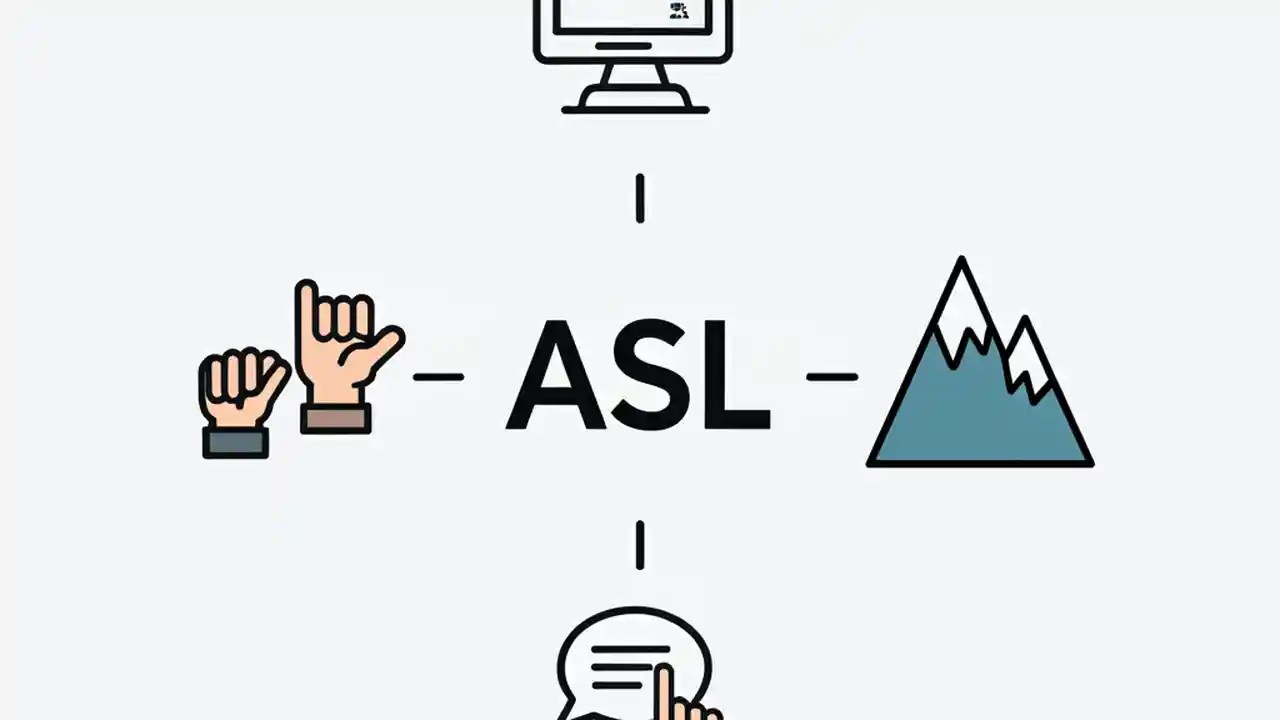 ASL