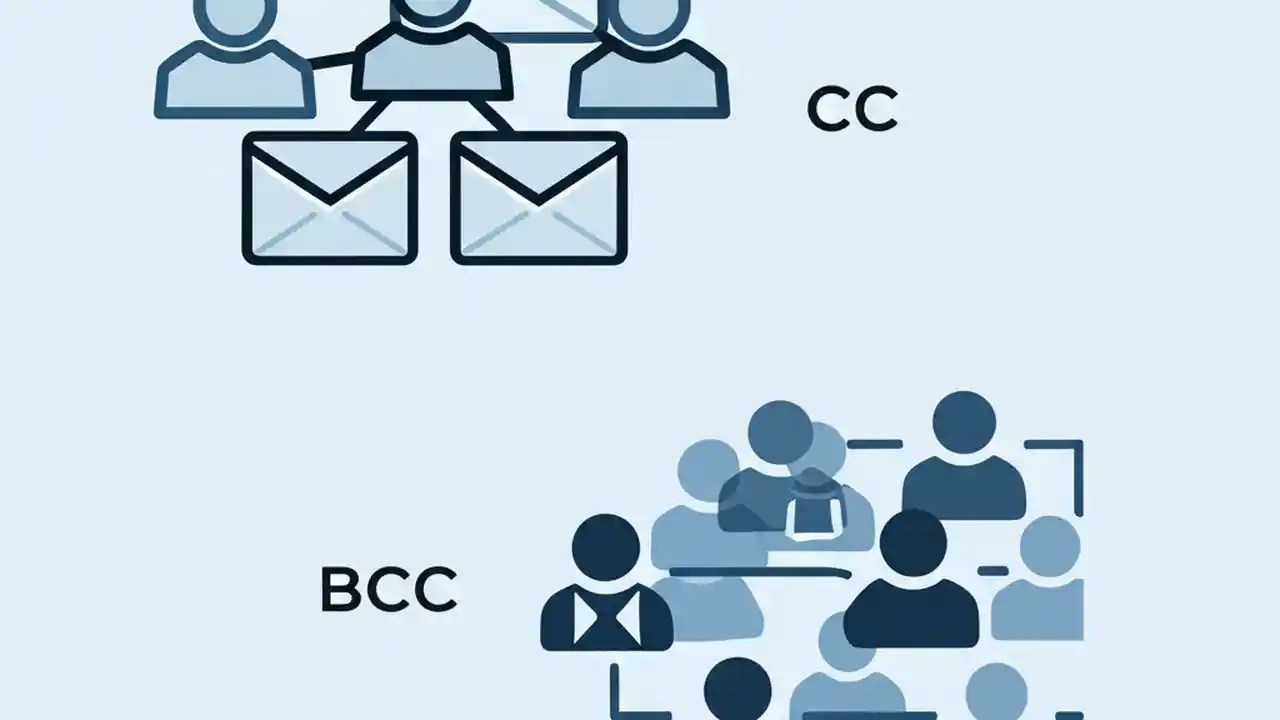 CC

BCC