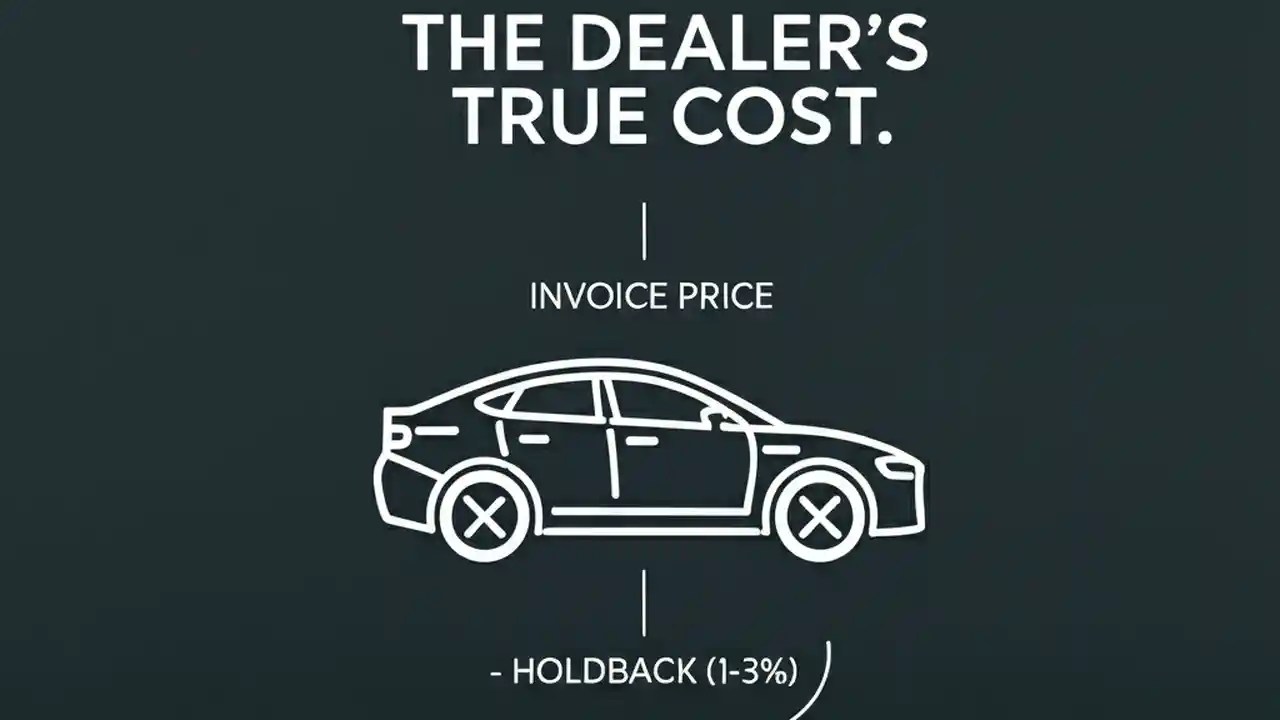 THE DEALER'S TRUE COST.

INVOICE PRICE

- HOLDBACK (1-3%)