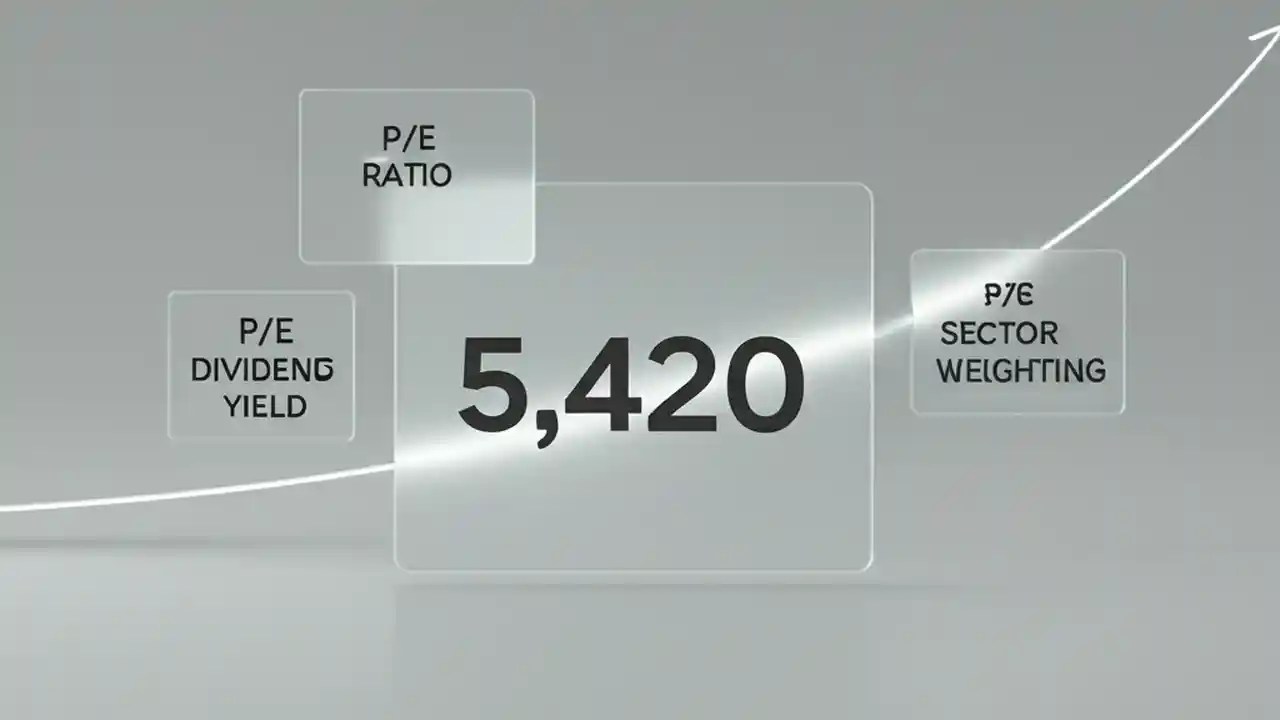 P/E
RATIO

P/E
DIVIDENG
YIELD

5,420

P/E
SECTOR
WEIGHTING