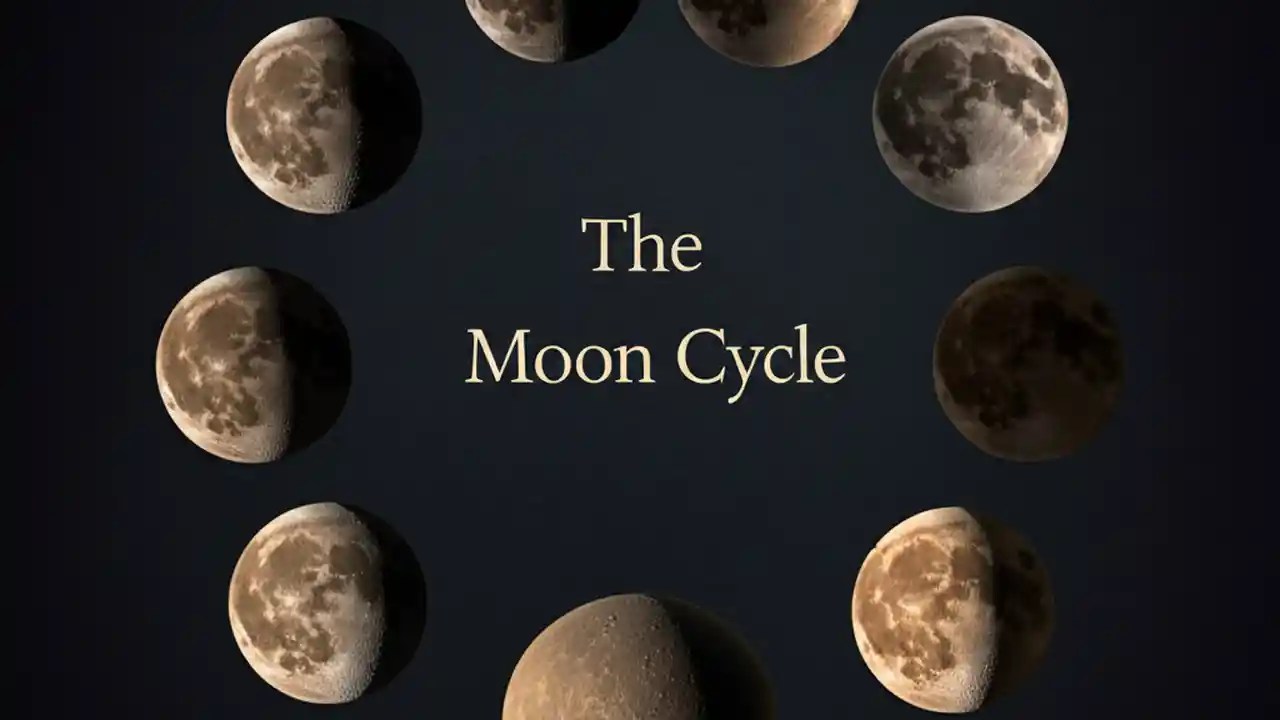 The
Moon Cycle