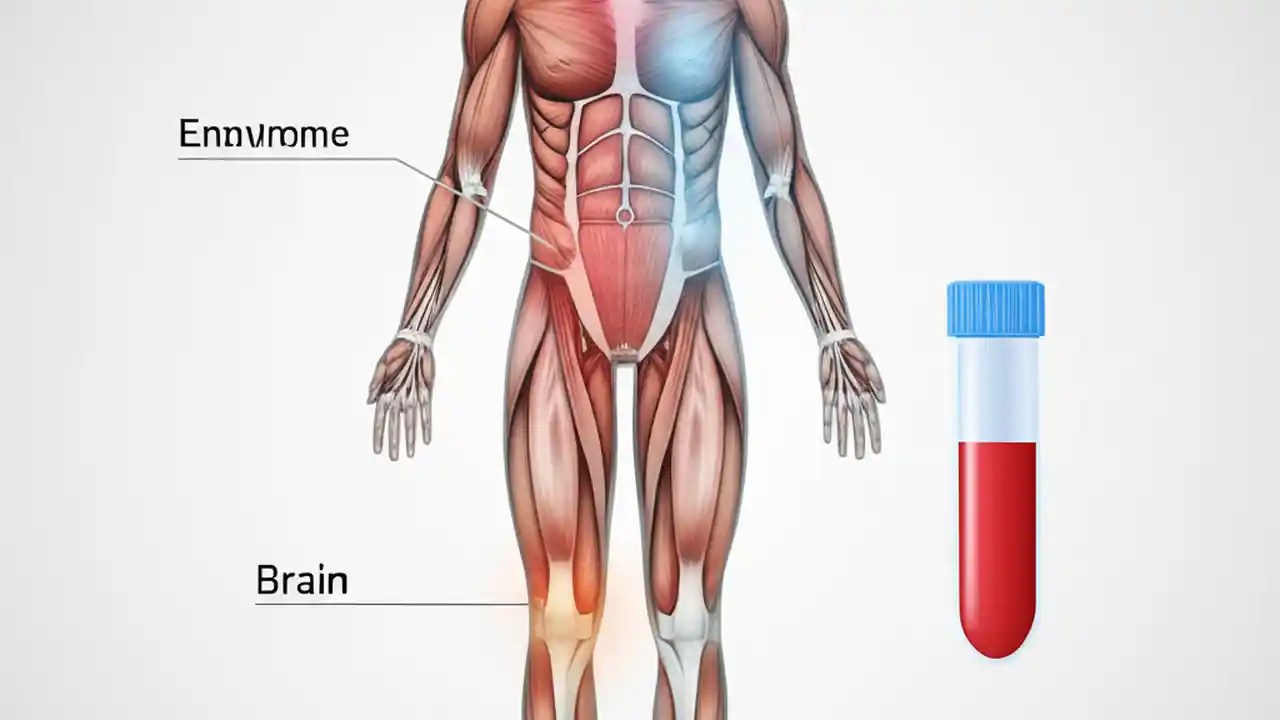 Ennvrome

Brain