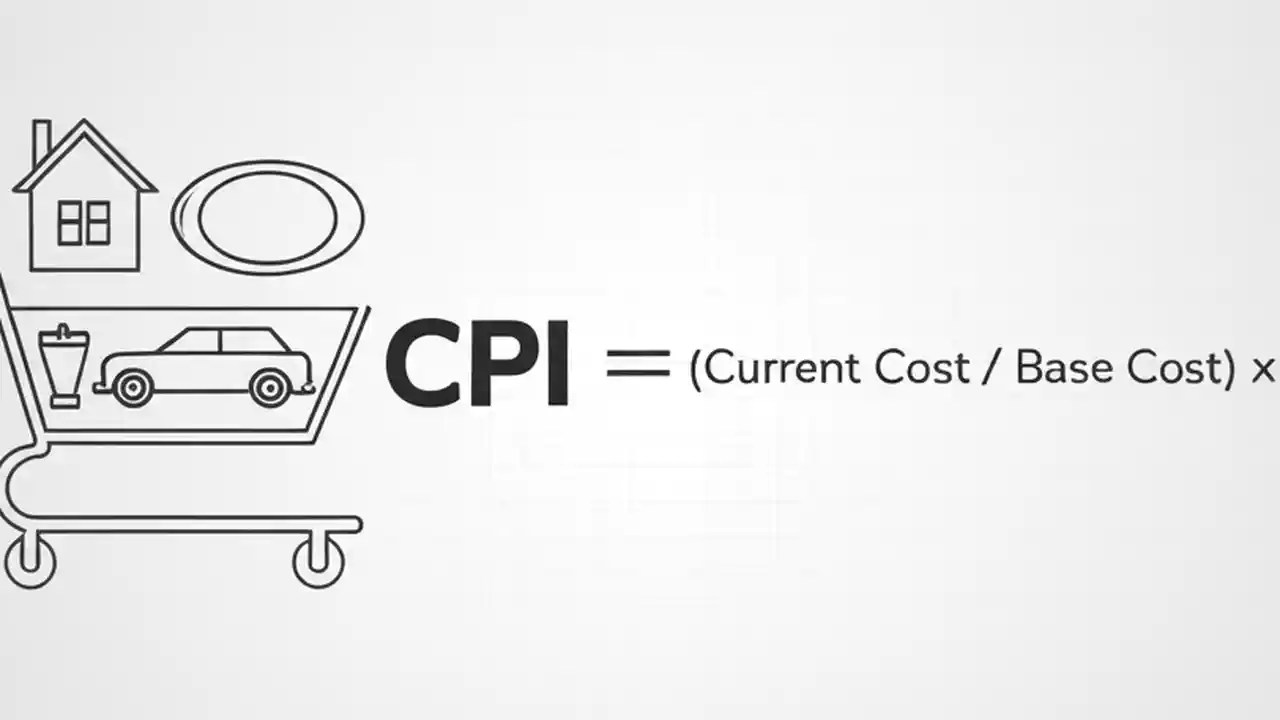 CPI = (Current Cost / Base Cost) x