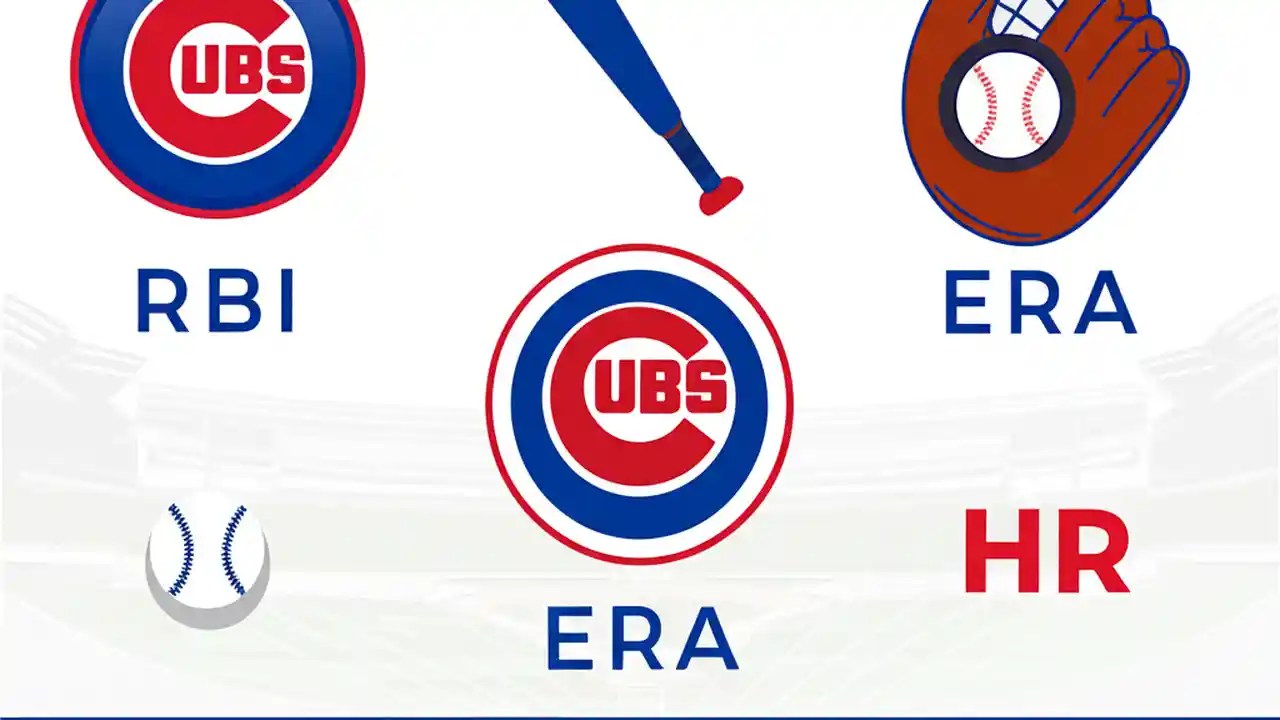 CUBS

RBI

ERA

CUBS

ERA

HR