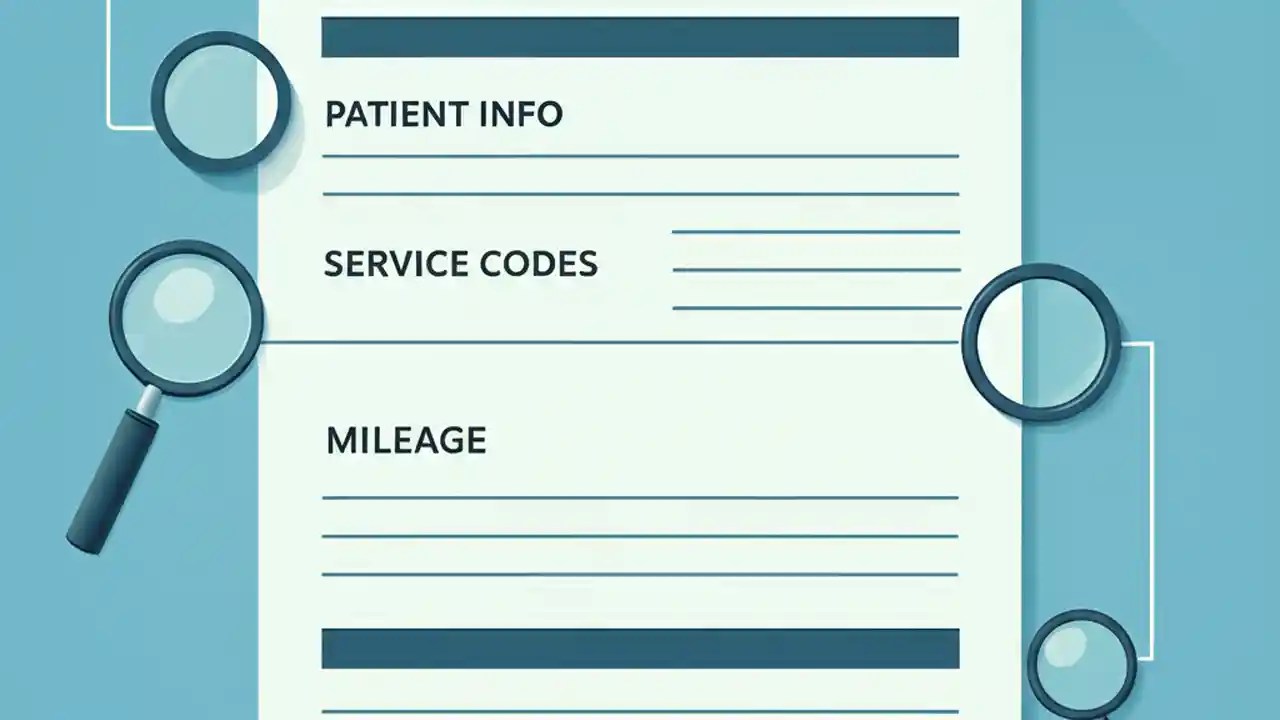 PATIENT INFO

SERVICE CODES

MILEAGE