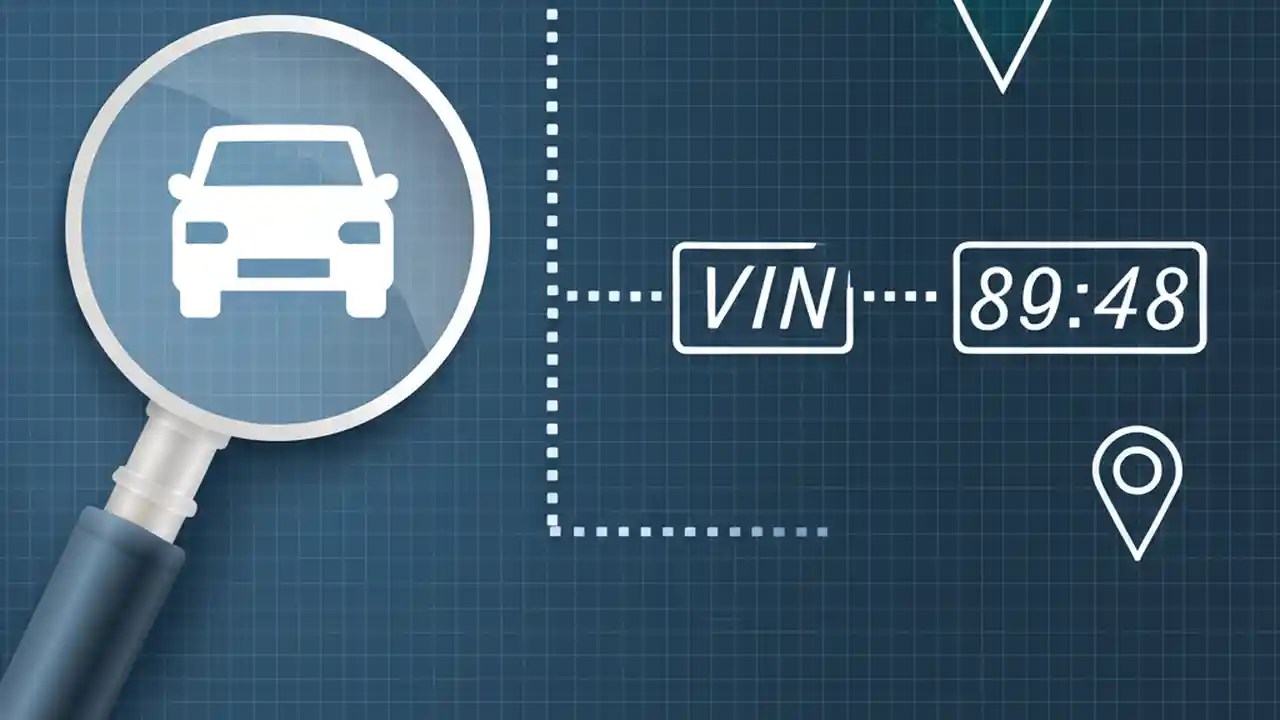 VIN
89:48