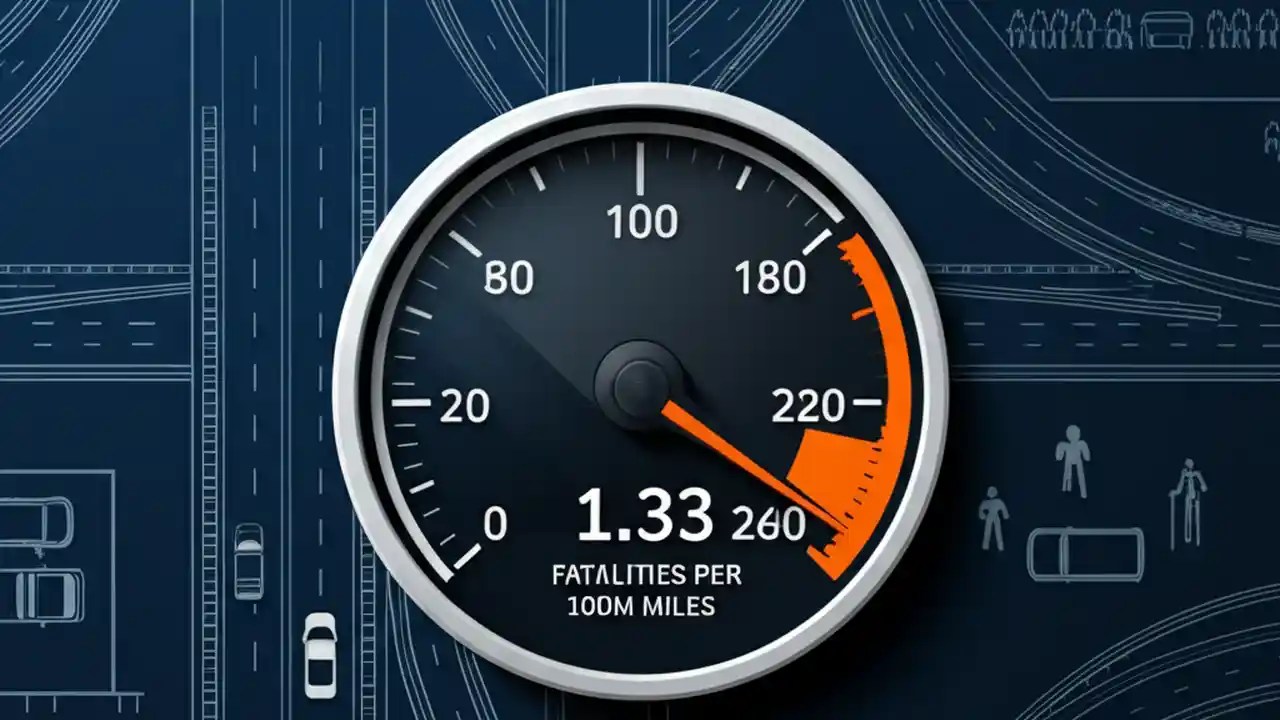 100
80
180
20
220
0
1.33
260
FATALITIES PER
100M MILES