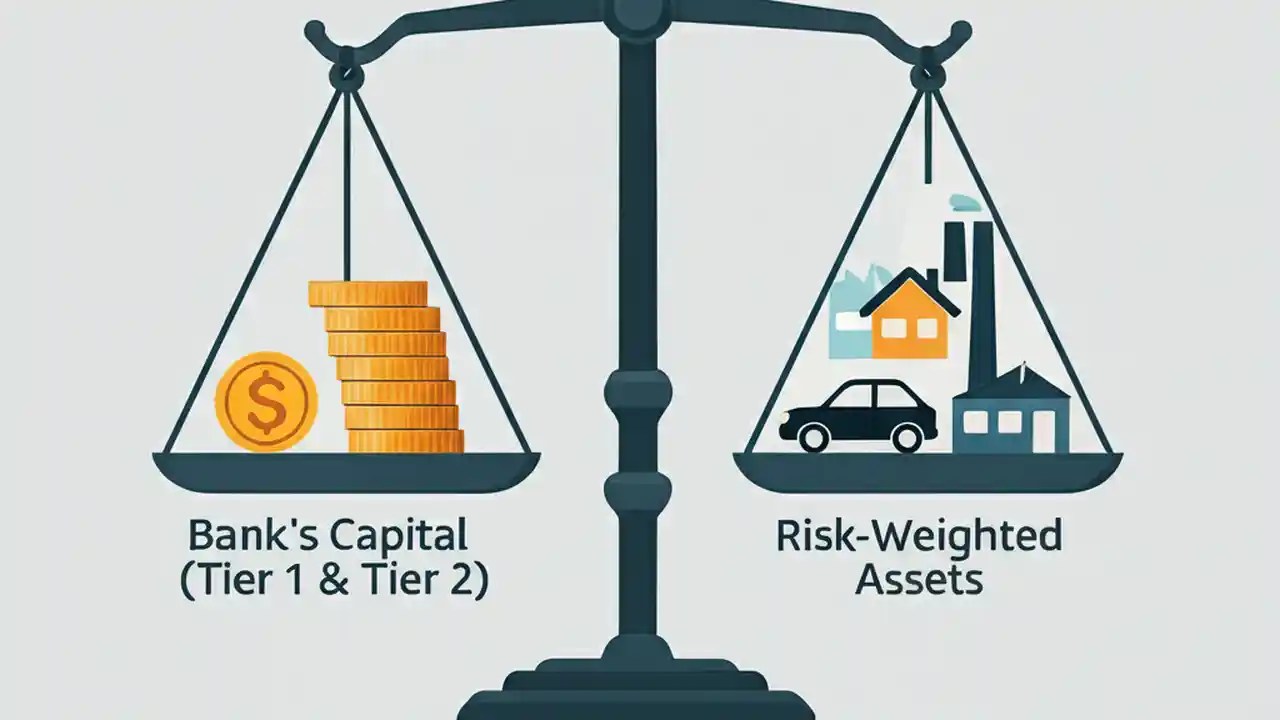 $

Bank's Capital
(Tier 1 & Tier 2)

Risk-Weighted
Assets