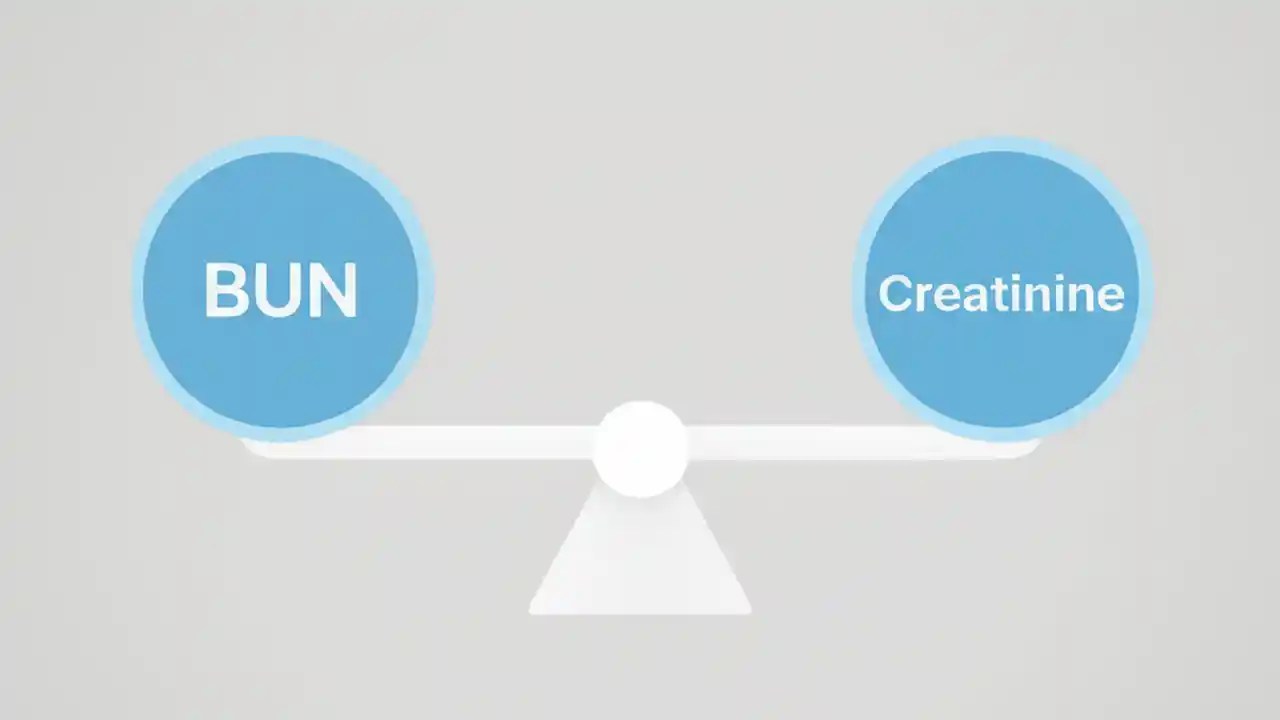 BUN

Creatinine