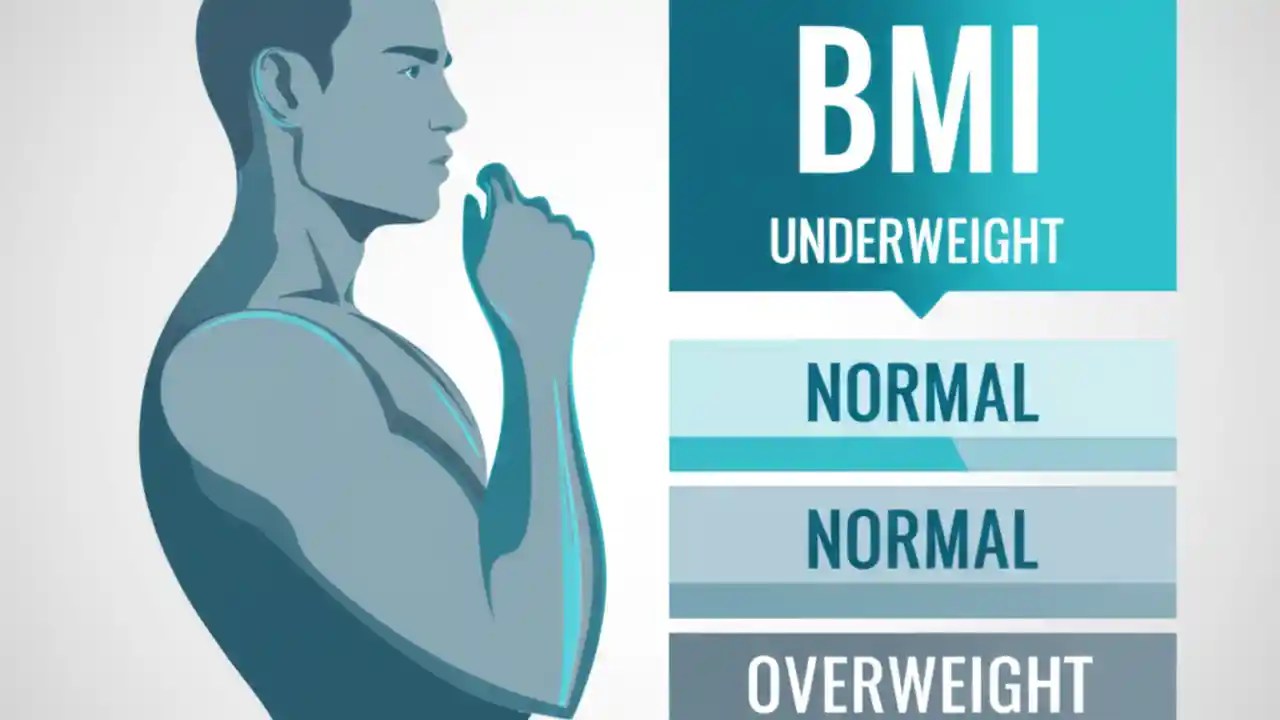 BMI
UNDERWEIGHT

NORMAL

NORMAL

OVERWEIGHT