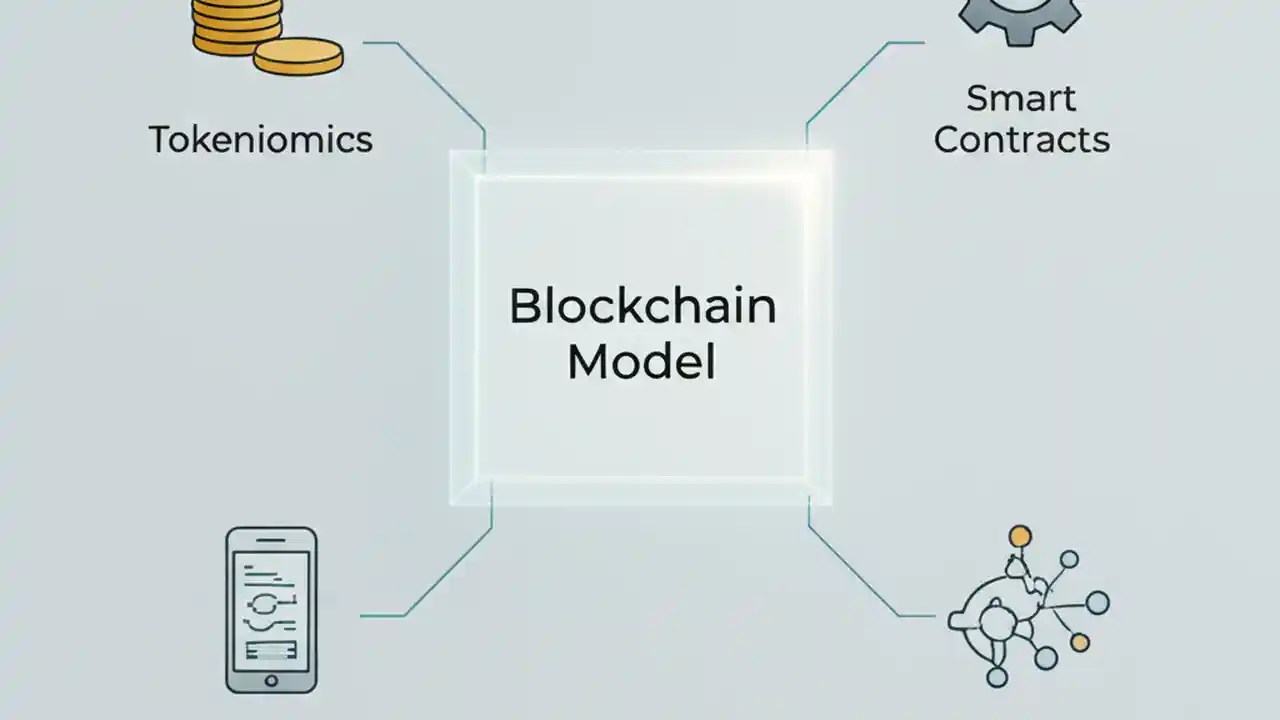 Tokeniomics

Smart Contracts

Blockchain Model