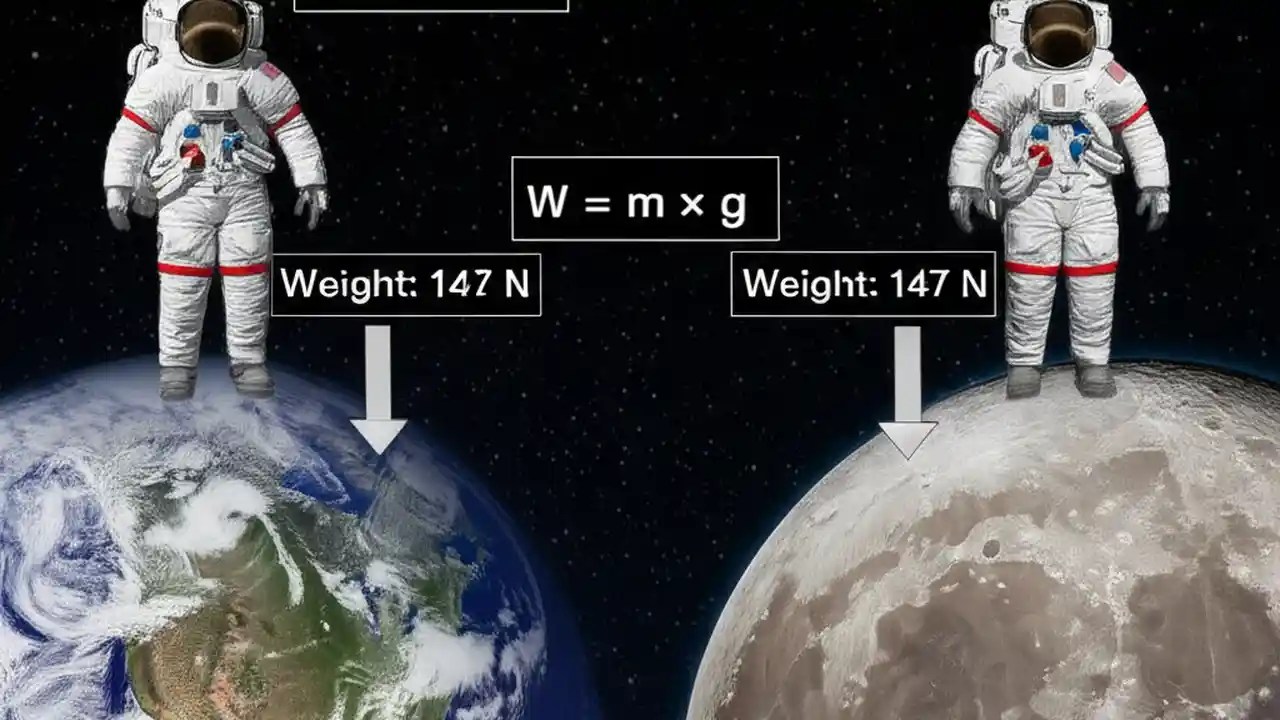 $W = m \times g$

Weight: 147 N

Weight: 147 N