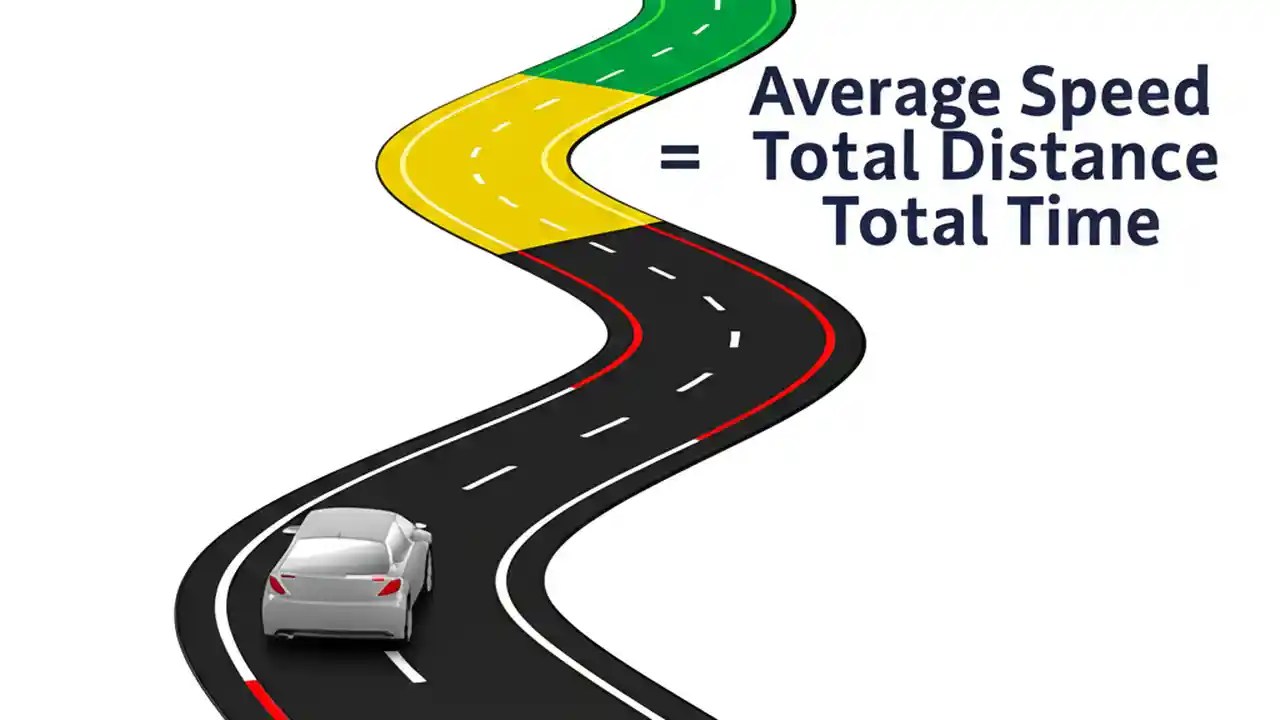 Average Speed
= Total Distance
Total Time