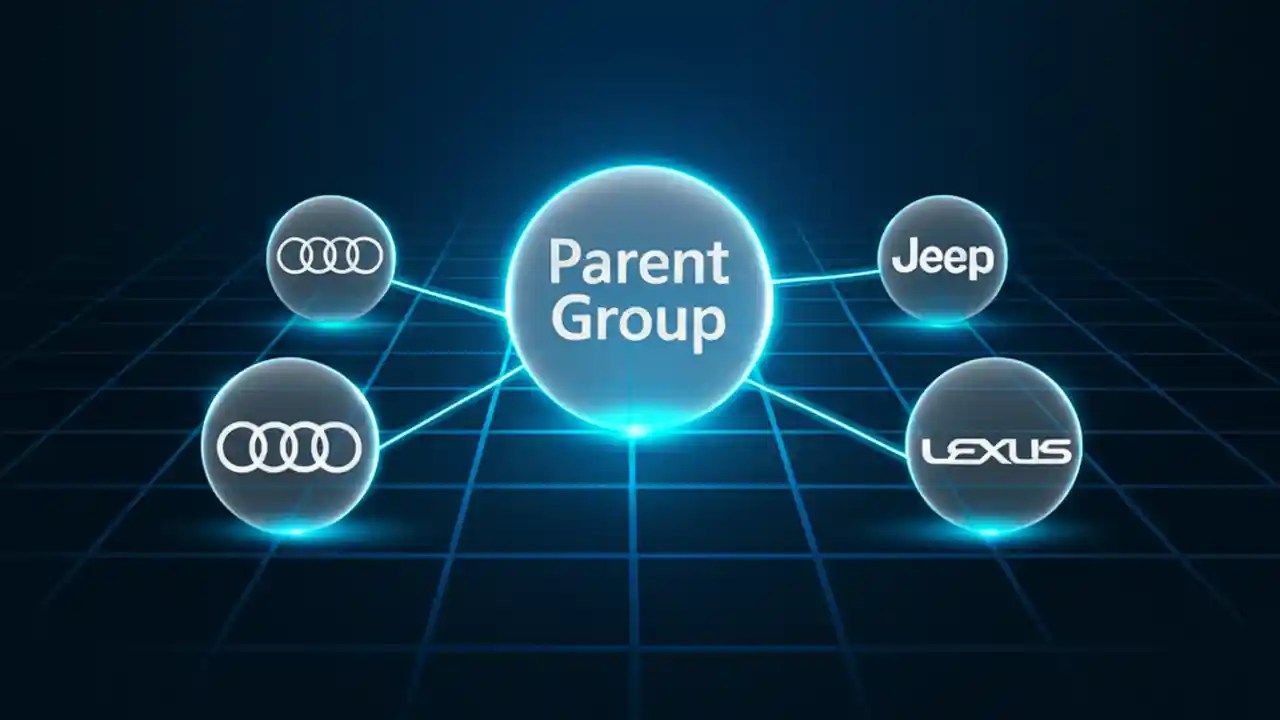 Parent Group

Jeep

LEXUS