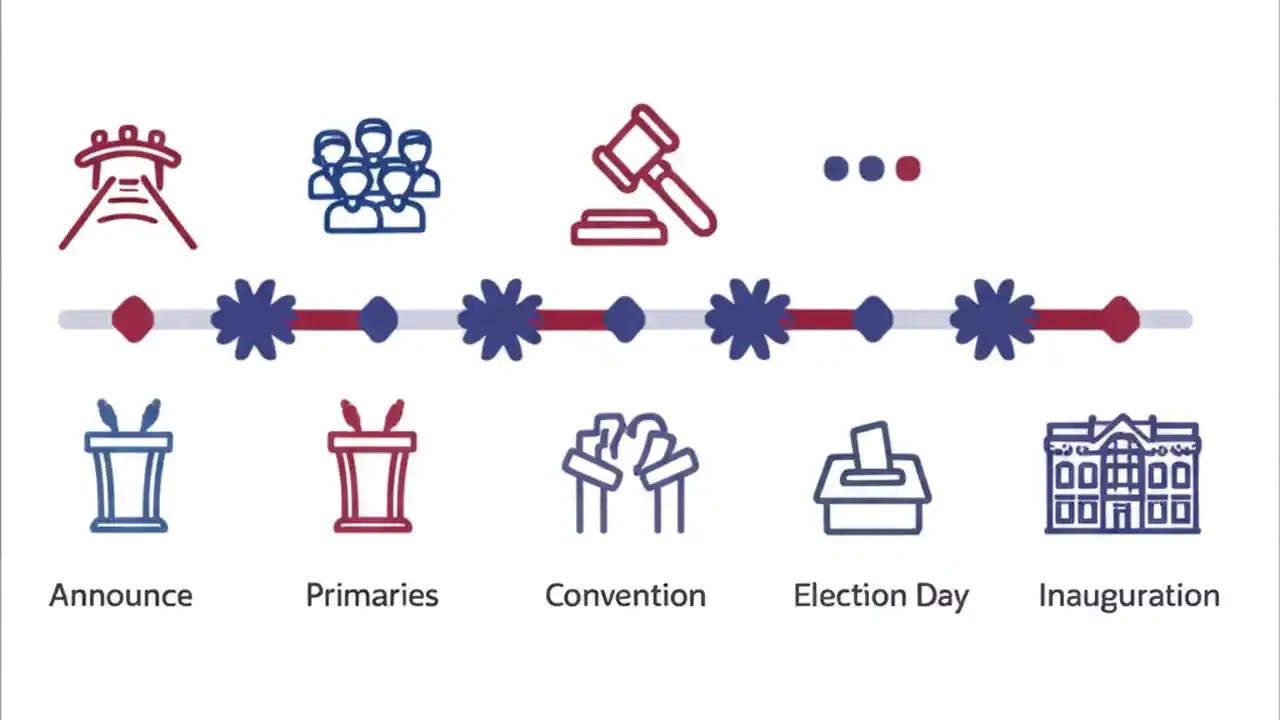 Announce

Primaries

Convention

Election Day

Inauguration