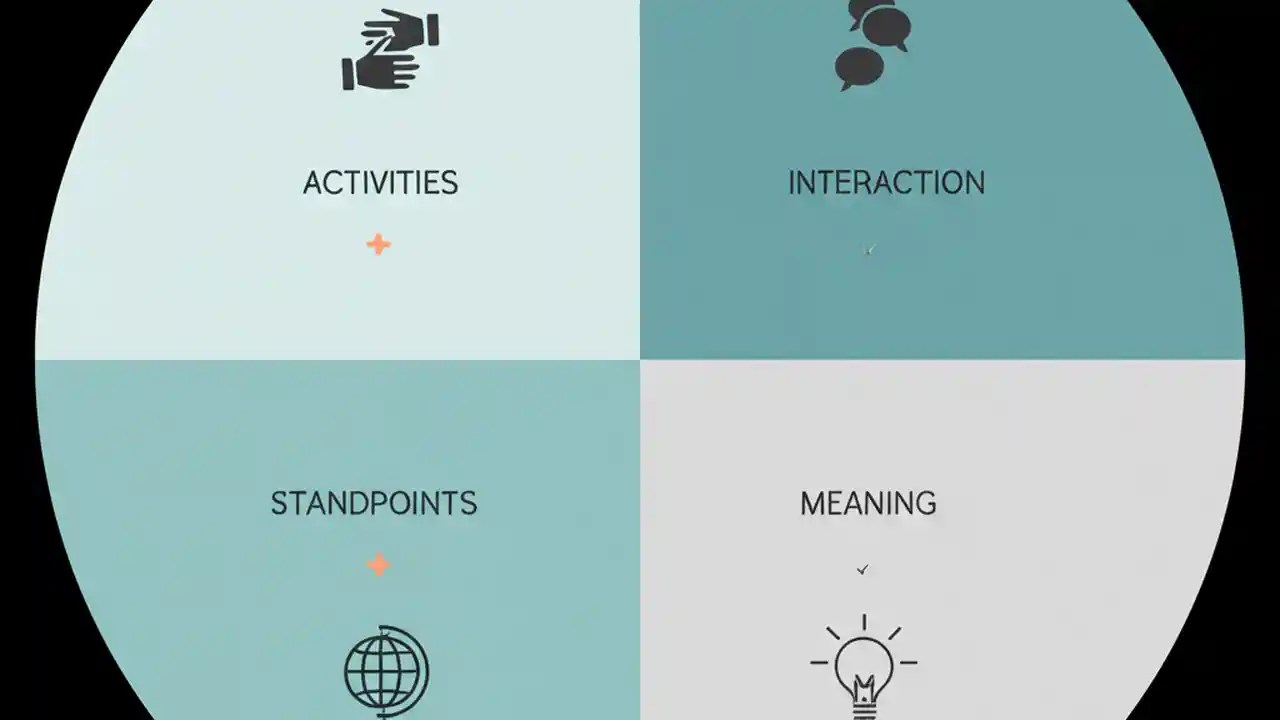 ACTIVITIES

INTERACTION

STANDPOINTS

MEANING