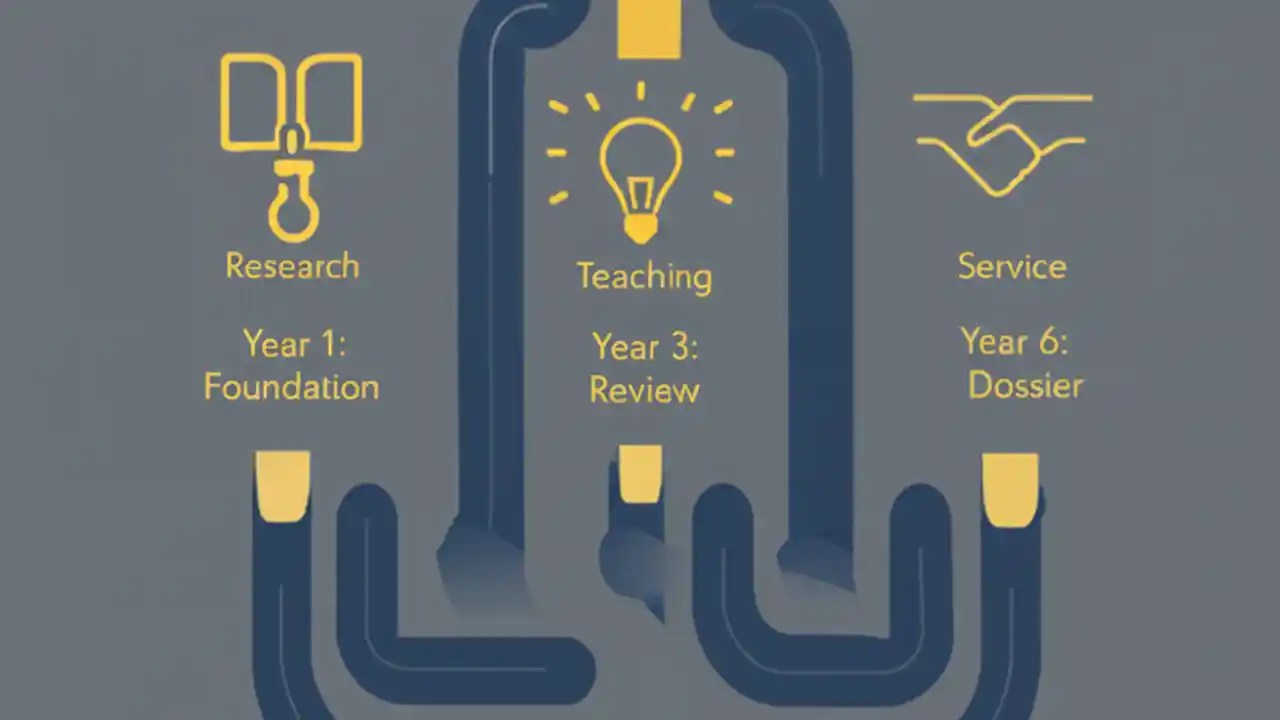 Research

Year 1:
Foundation

Teaching

Year 3:
Review

Service

Year 6:
Dossier