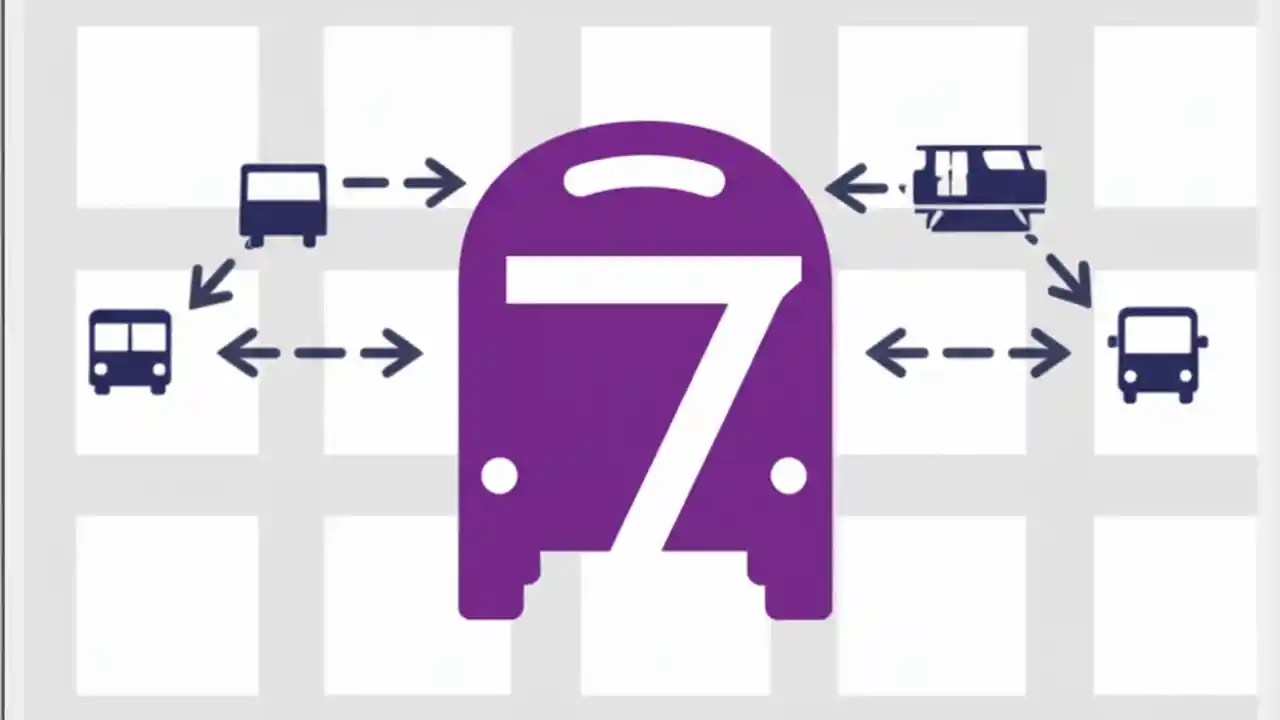 7