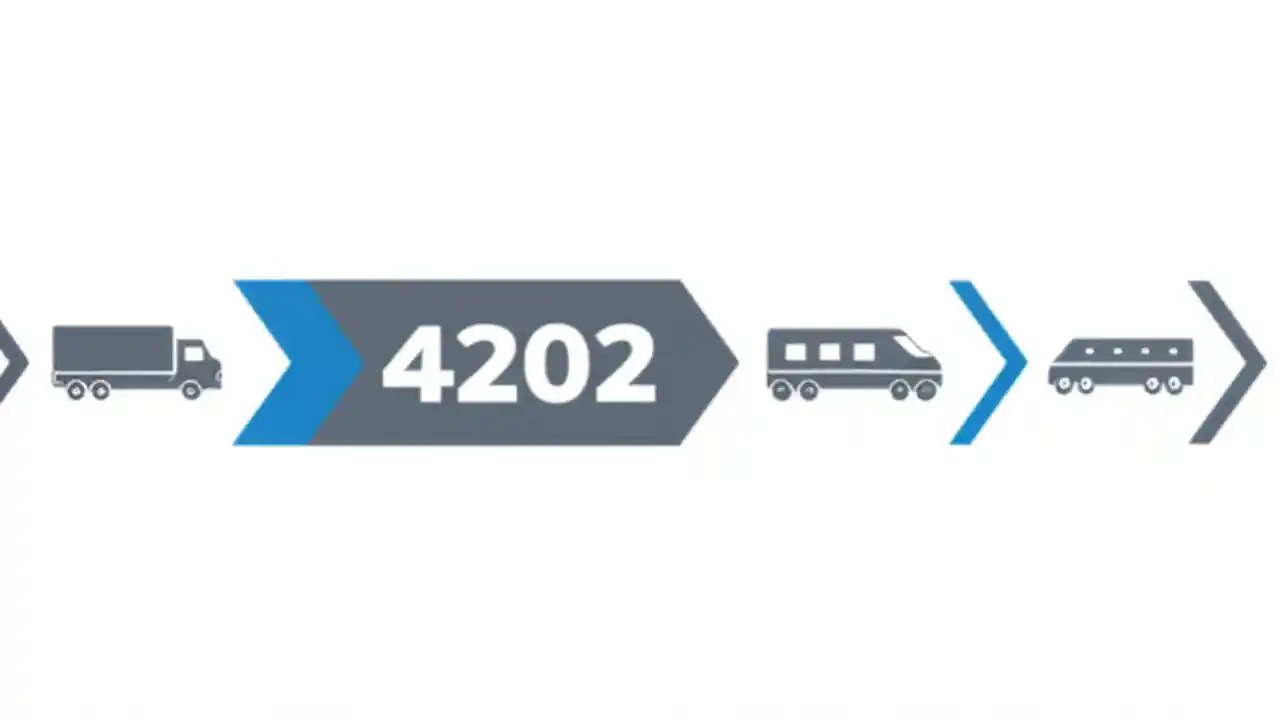 4202