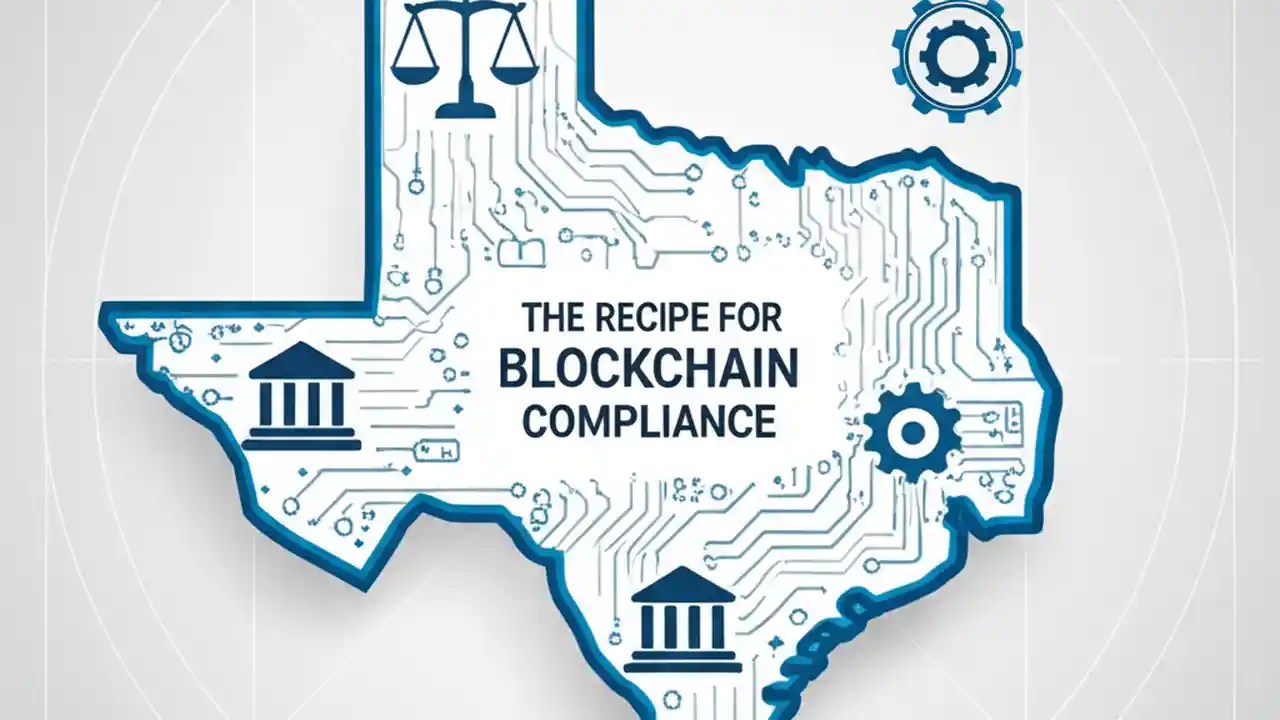 THE RECIPE FOR
BLOCKCHAIN
COMPLIANCE