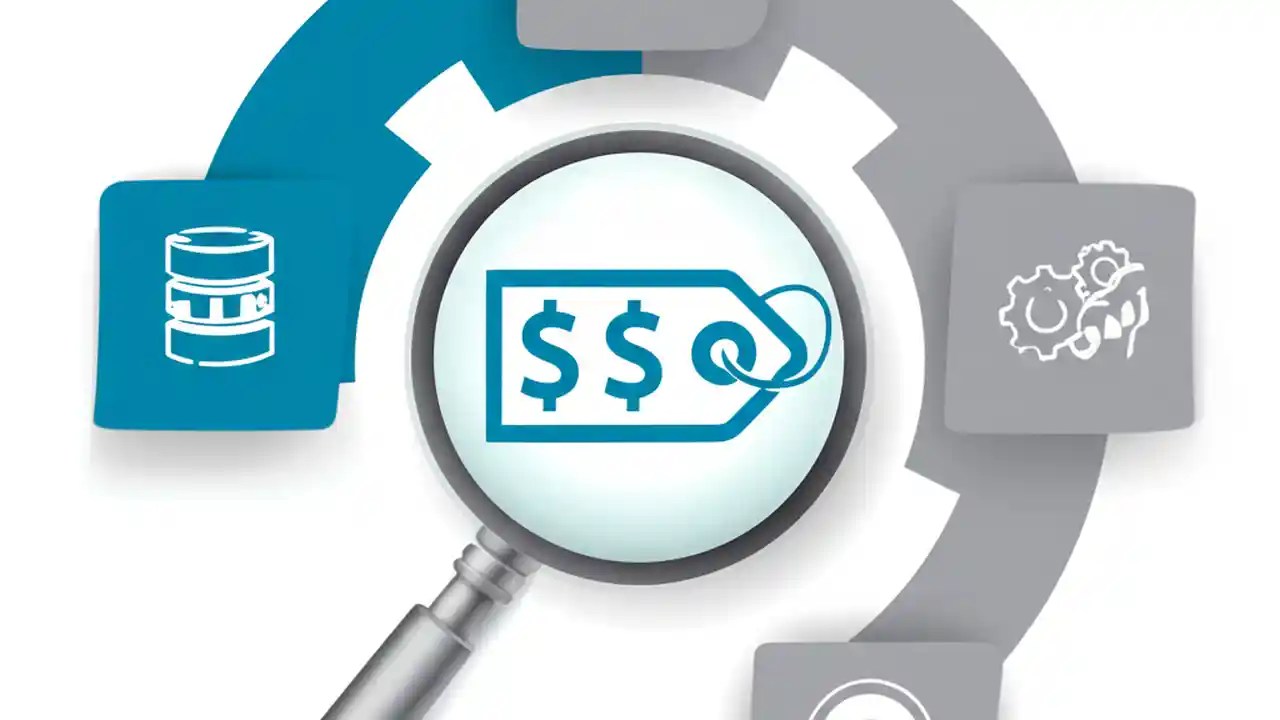 $$