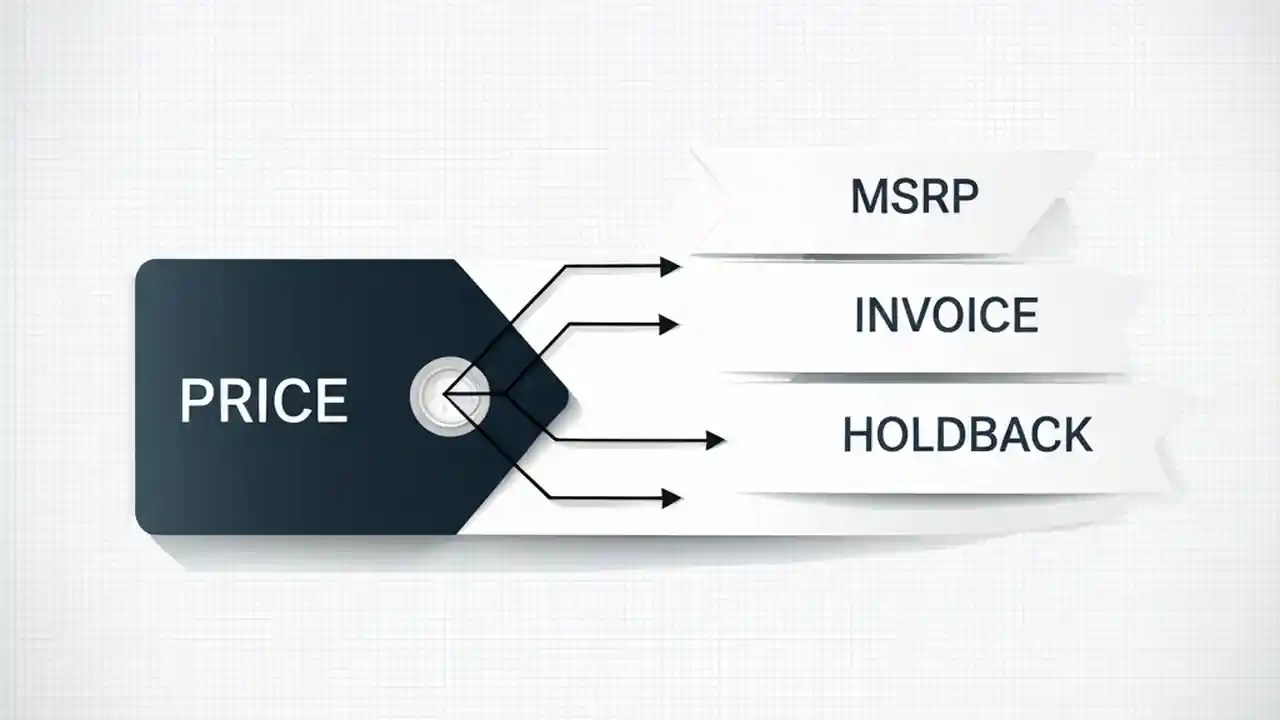 PRICE

MSRP

INVOICE

HOLDBACK