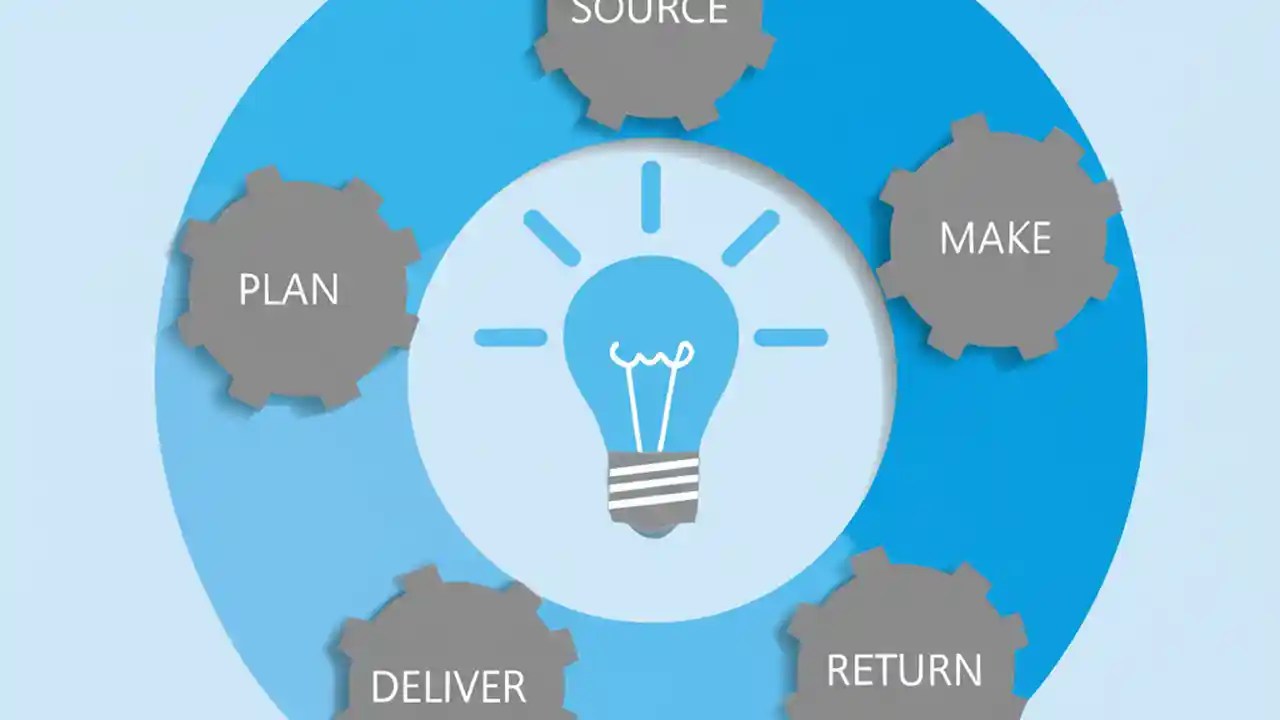 SOURCE

MAKE

PLAN

DELIVER

RETURN