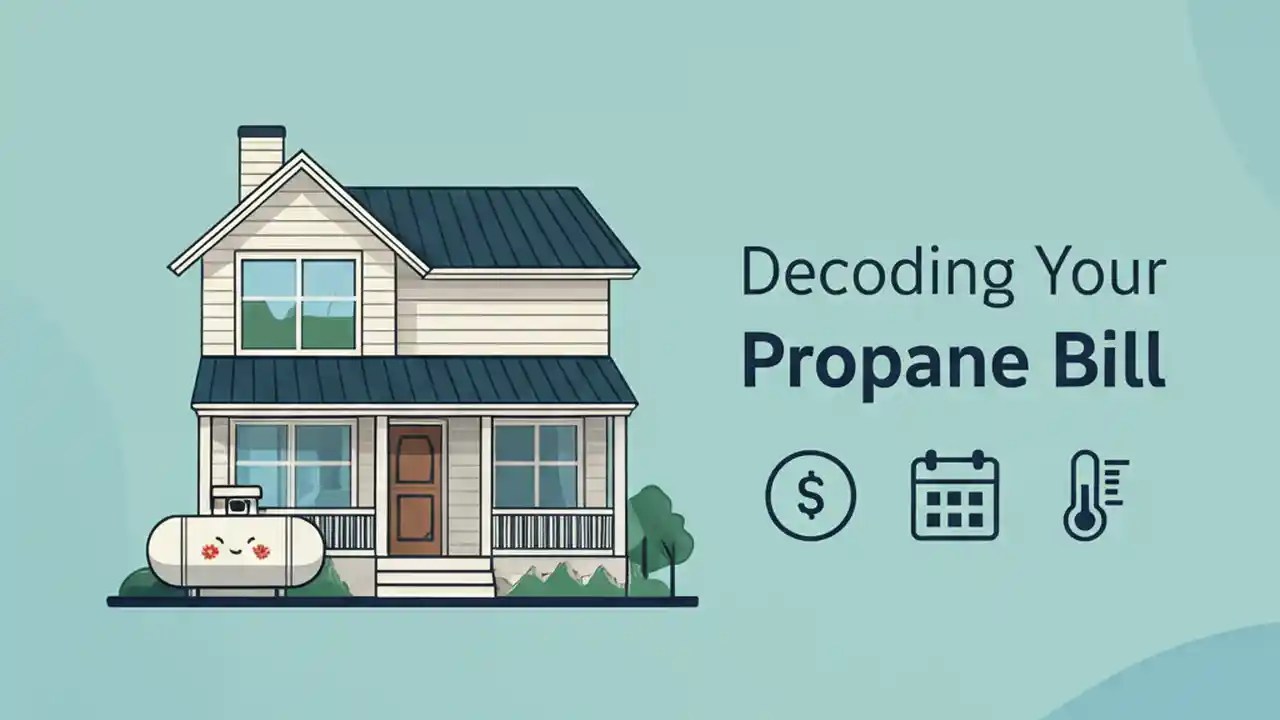 Decoding Your
Propane Bill

$