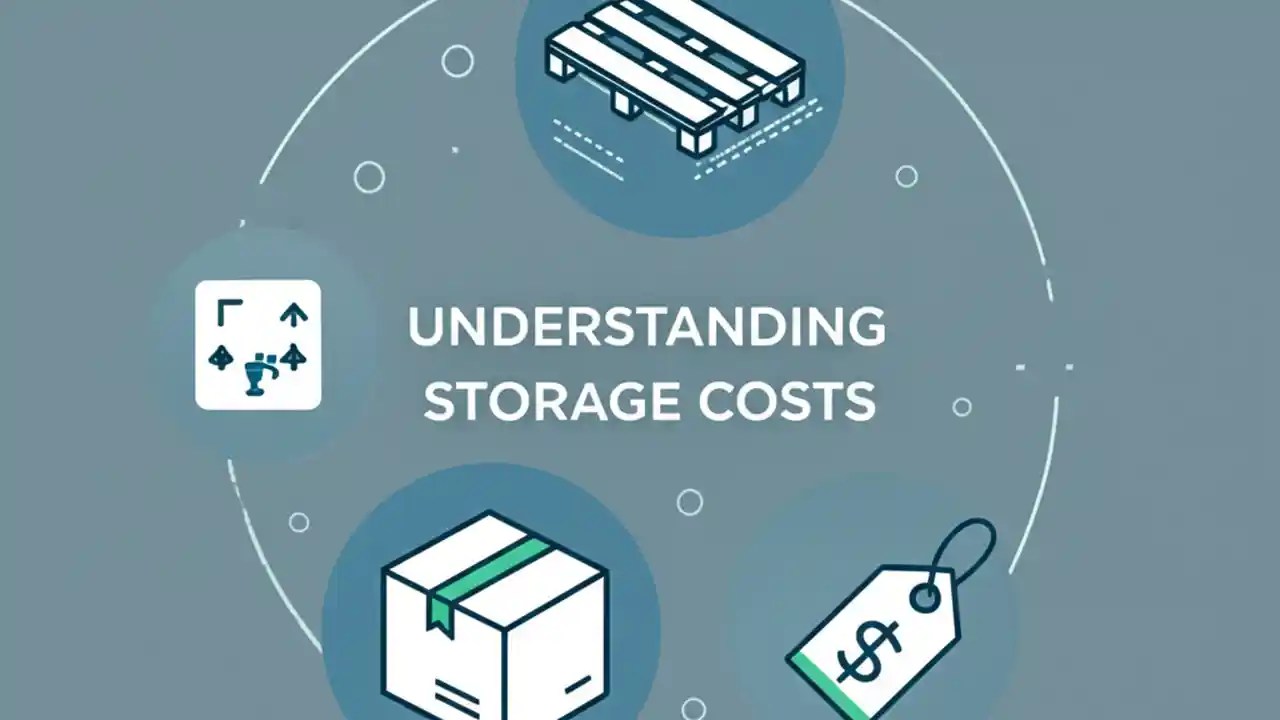 UNDERSTANDING STORAGE COSTS

$