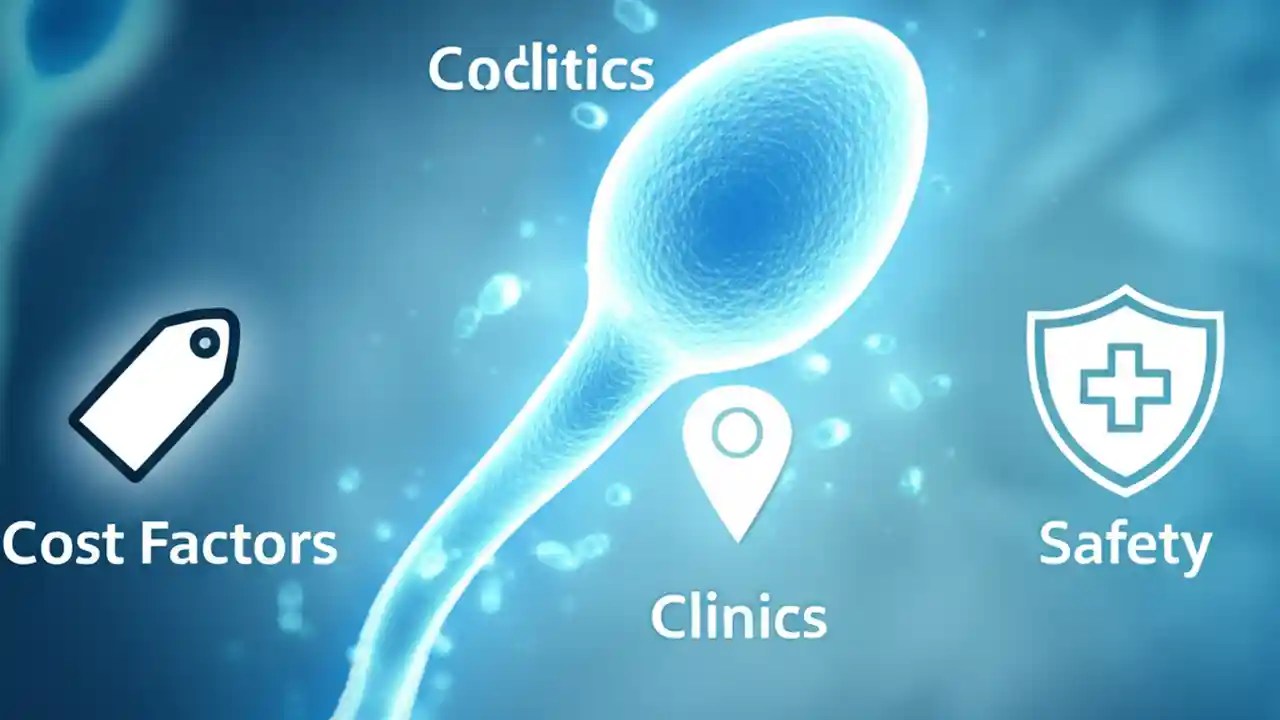 Codlitics

Cost Factors

Clinics

Safety