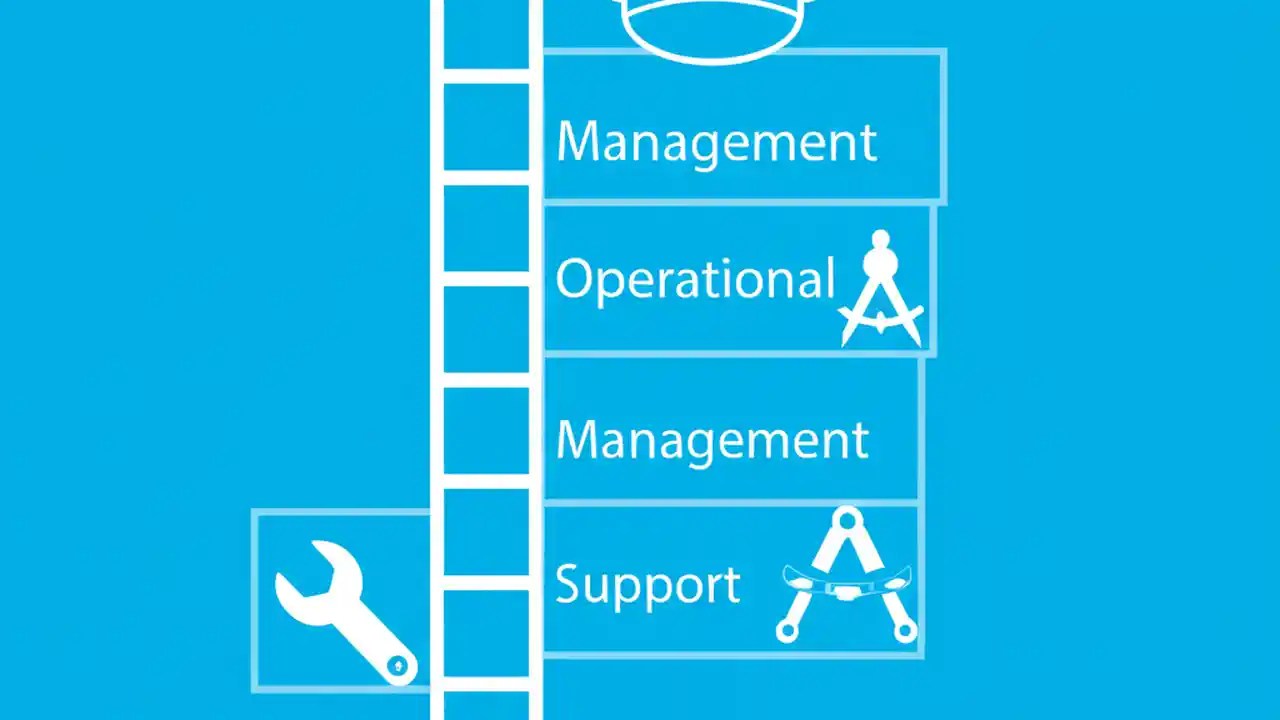 Management

Operational

Management

Support