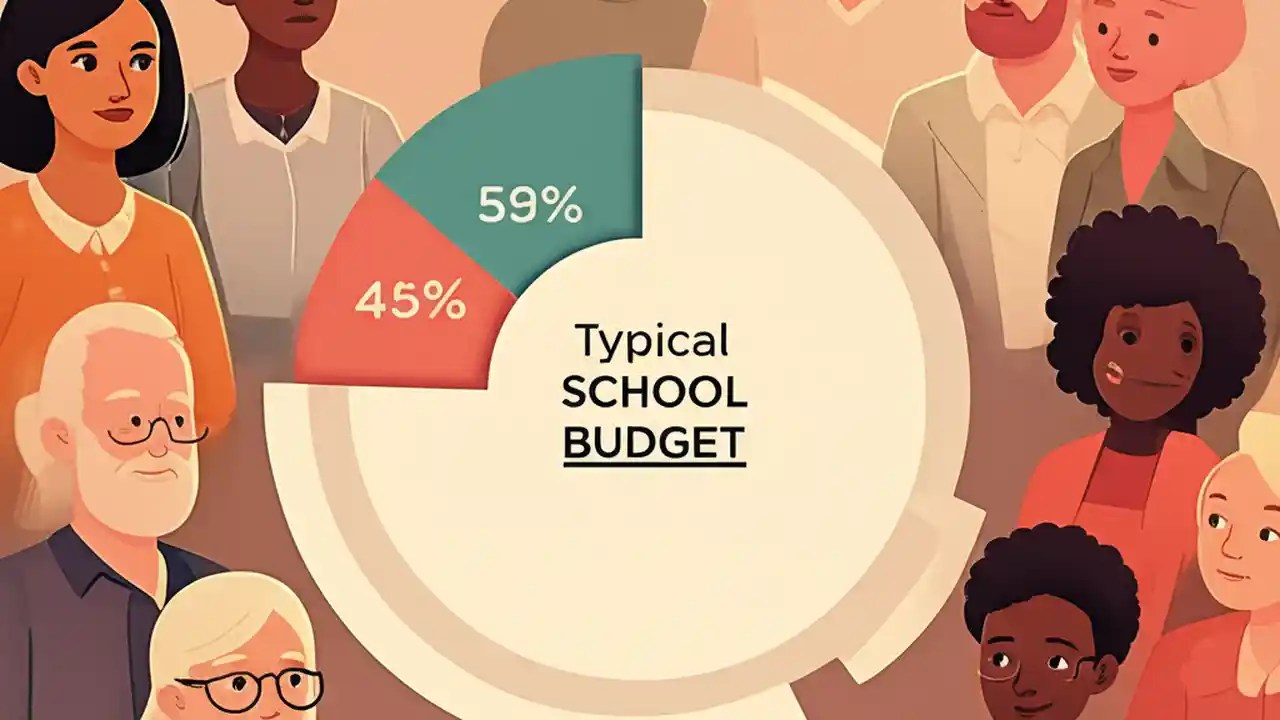 59%

45%

Typical
SCHOOL
BUDGET