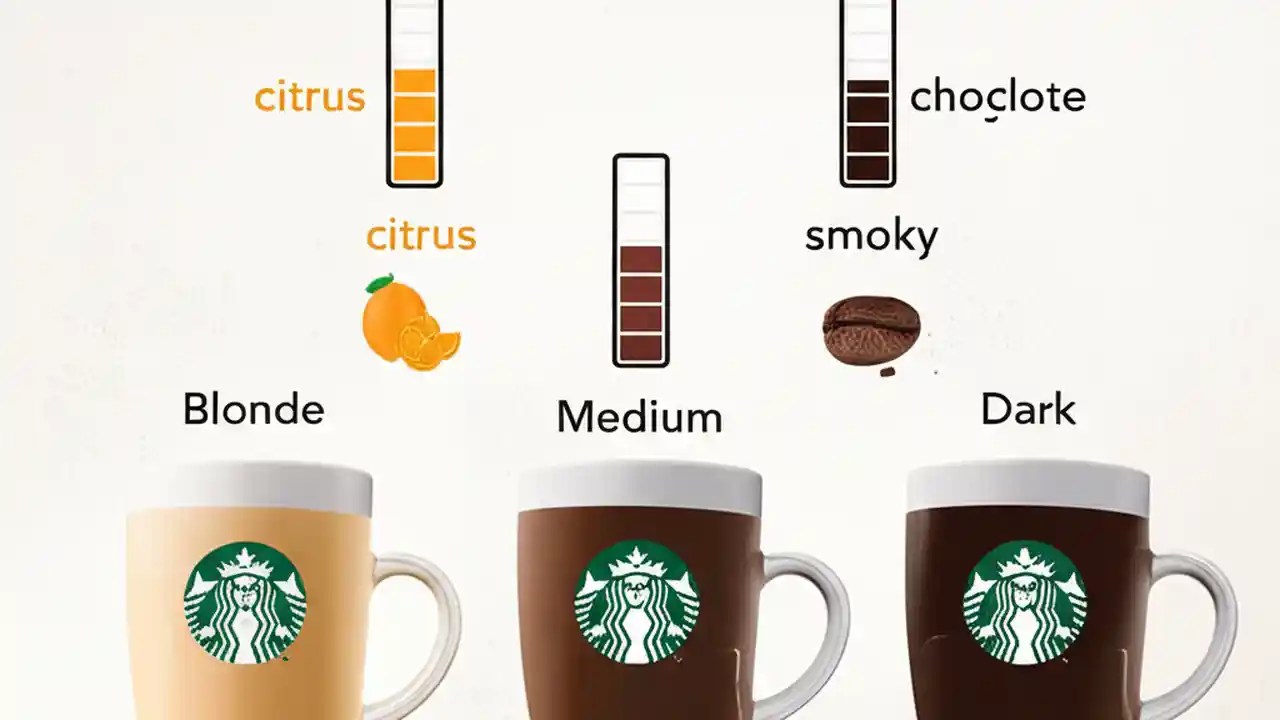 citrus

choclote

citrus

smoky

Blonde

Medium

Dark