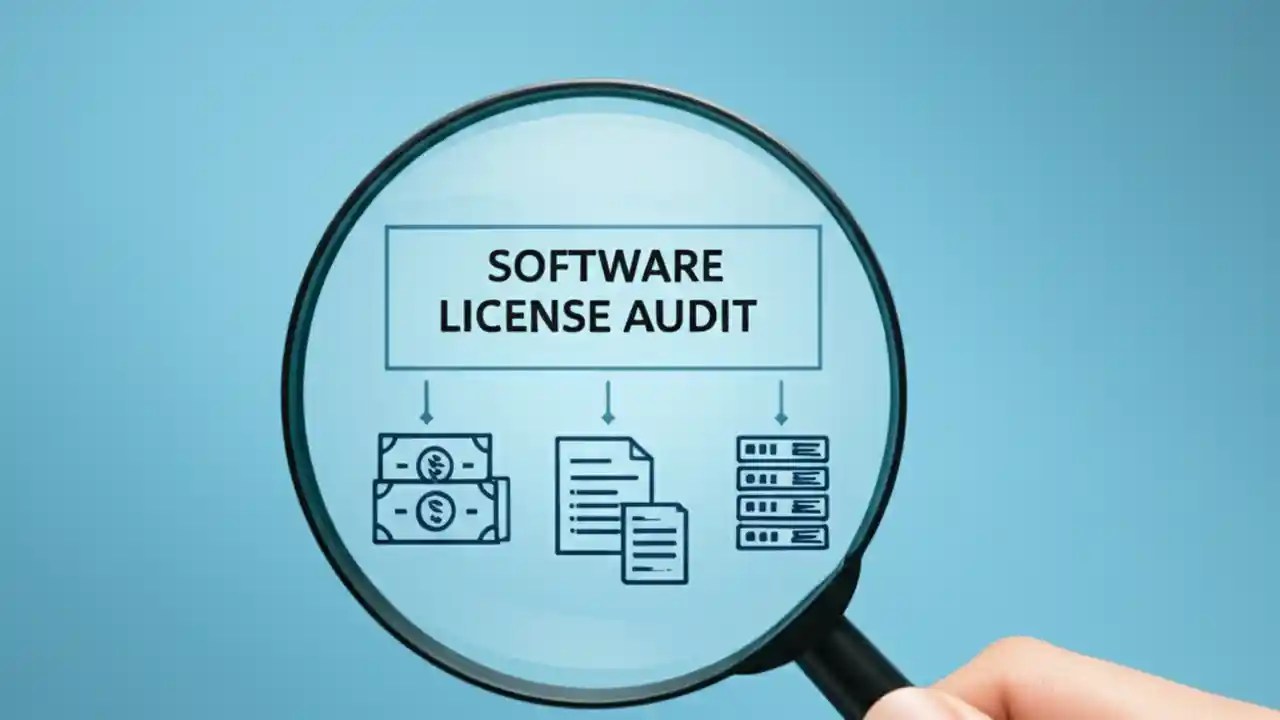 SOFTWARE
LICENSE AUDIT