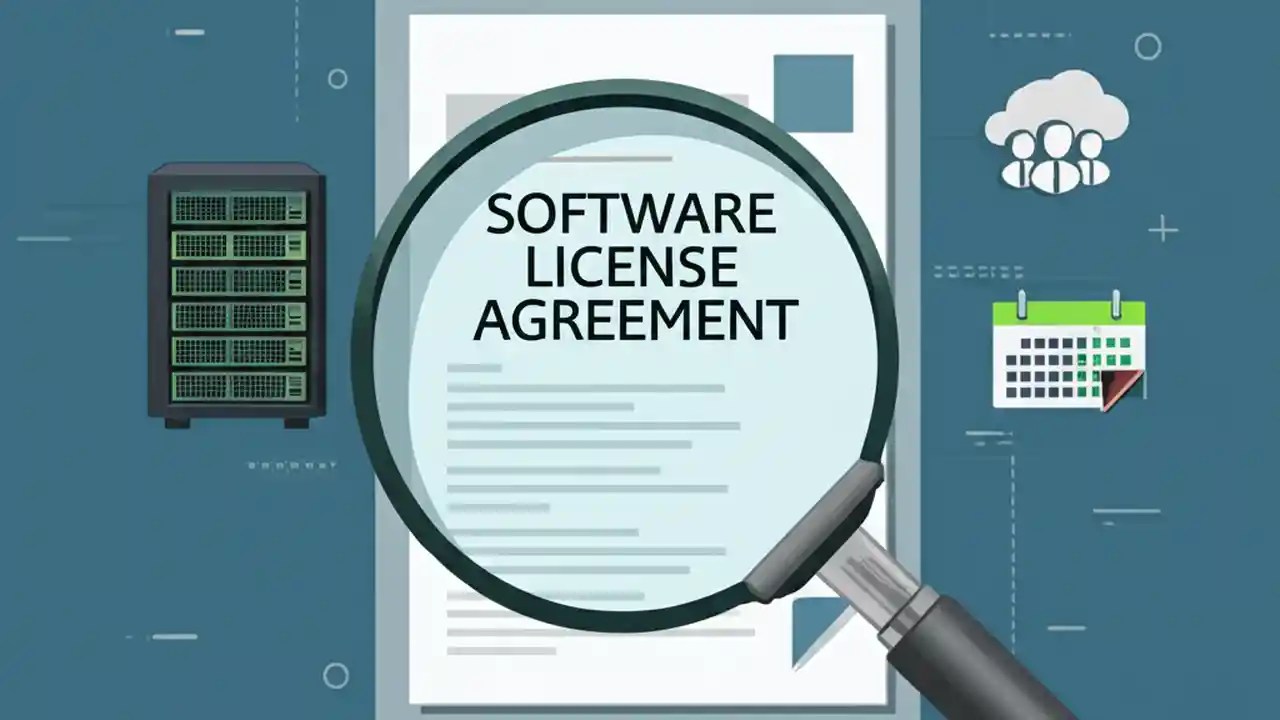 SOFTWARE LICENSE AGREEMENT