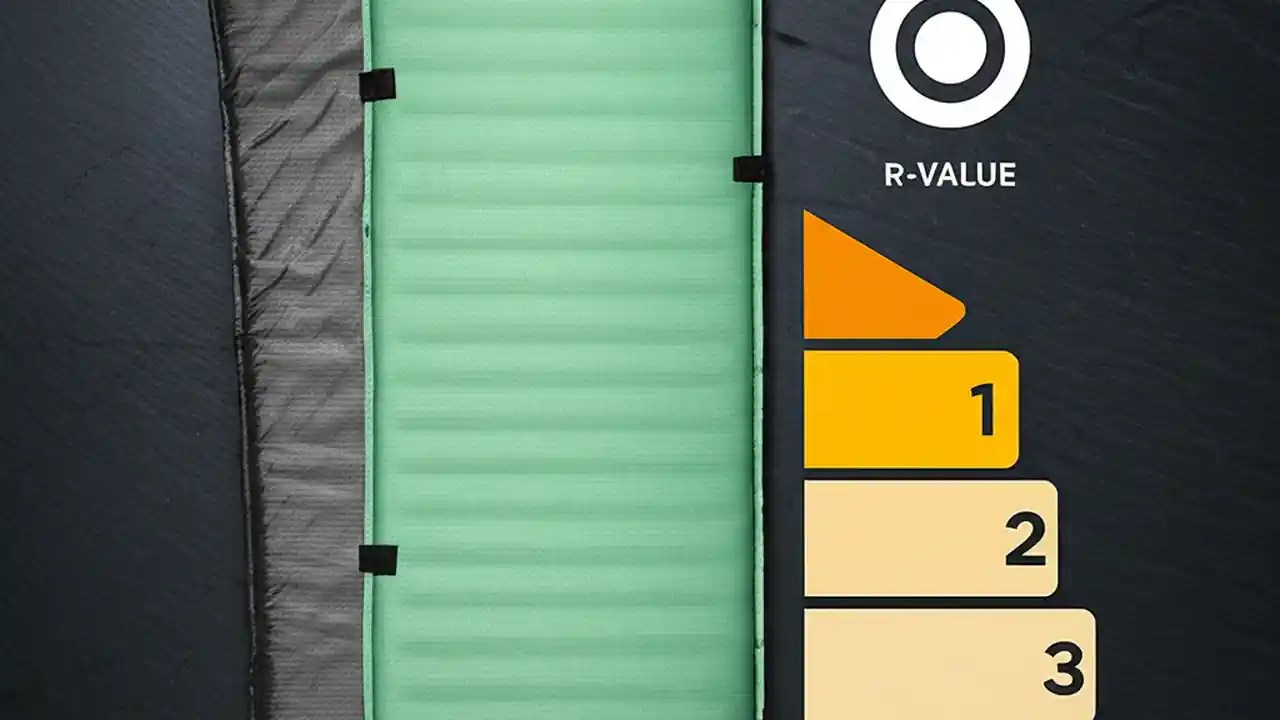 R-VALUE

1

2

3