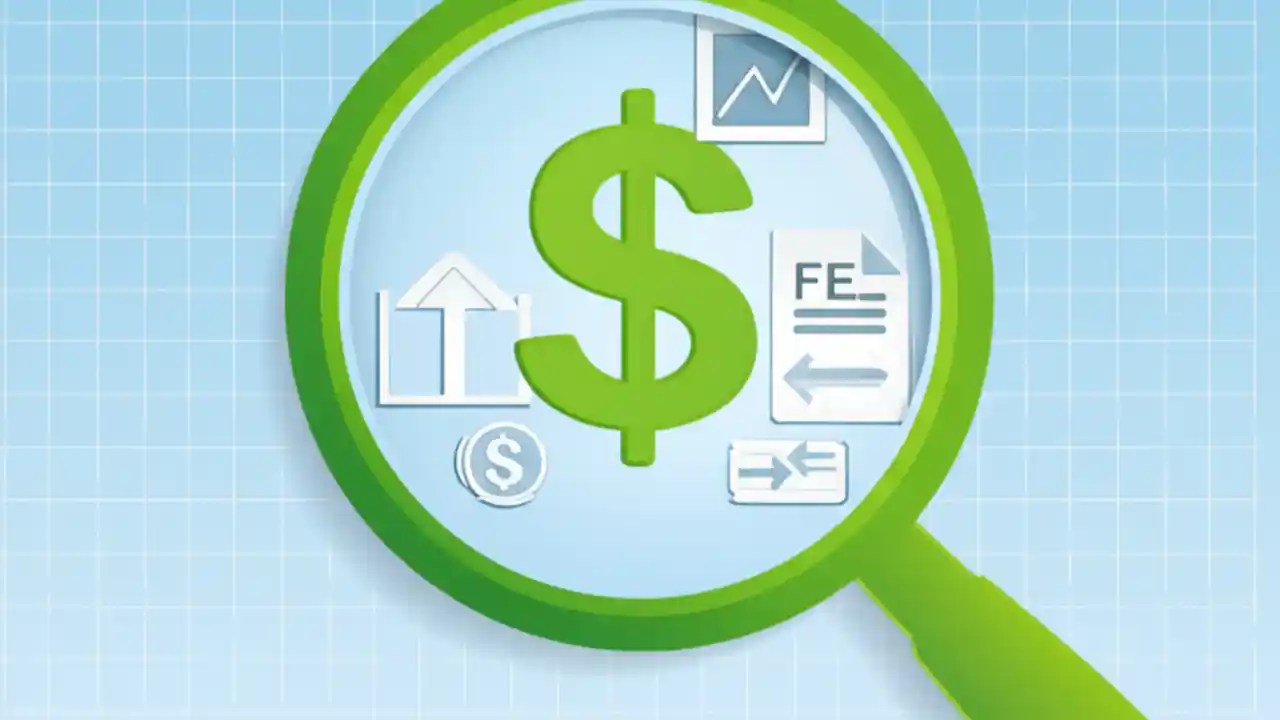 $
FE
$