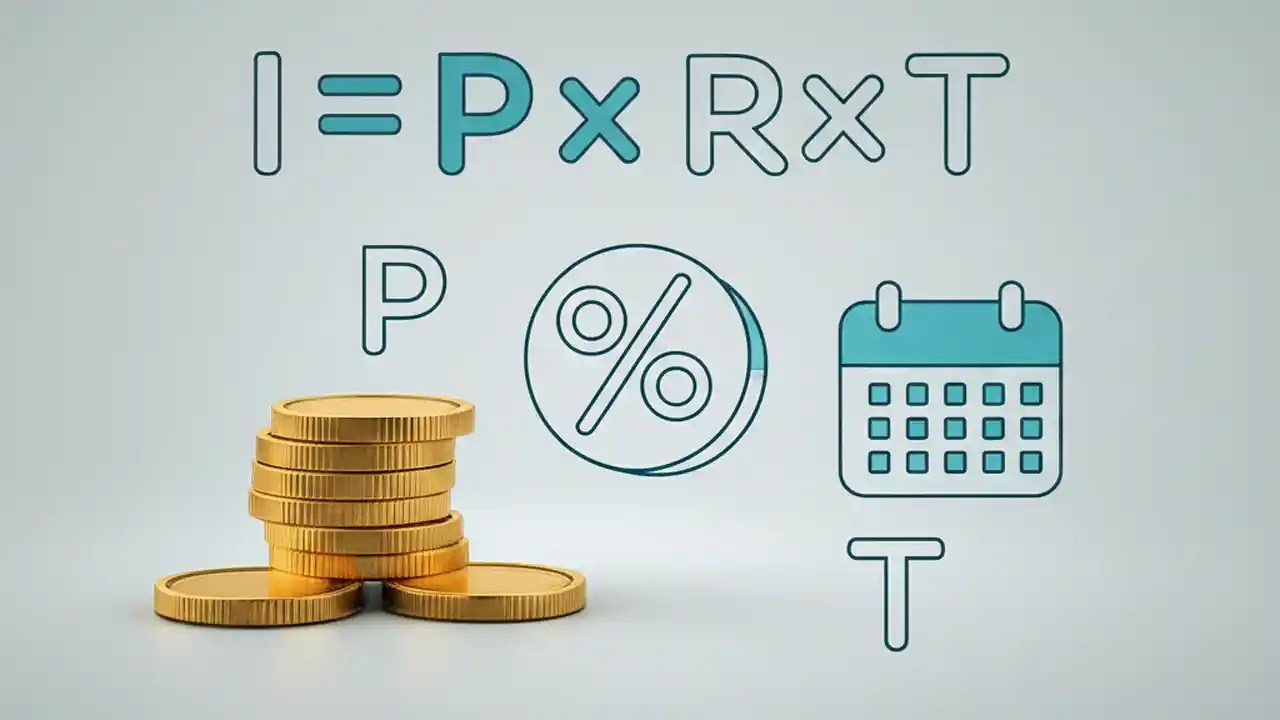 $I = P \times R \times T$

P

%

T