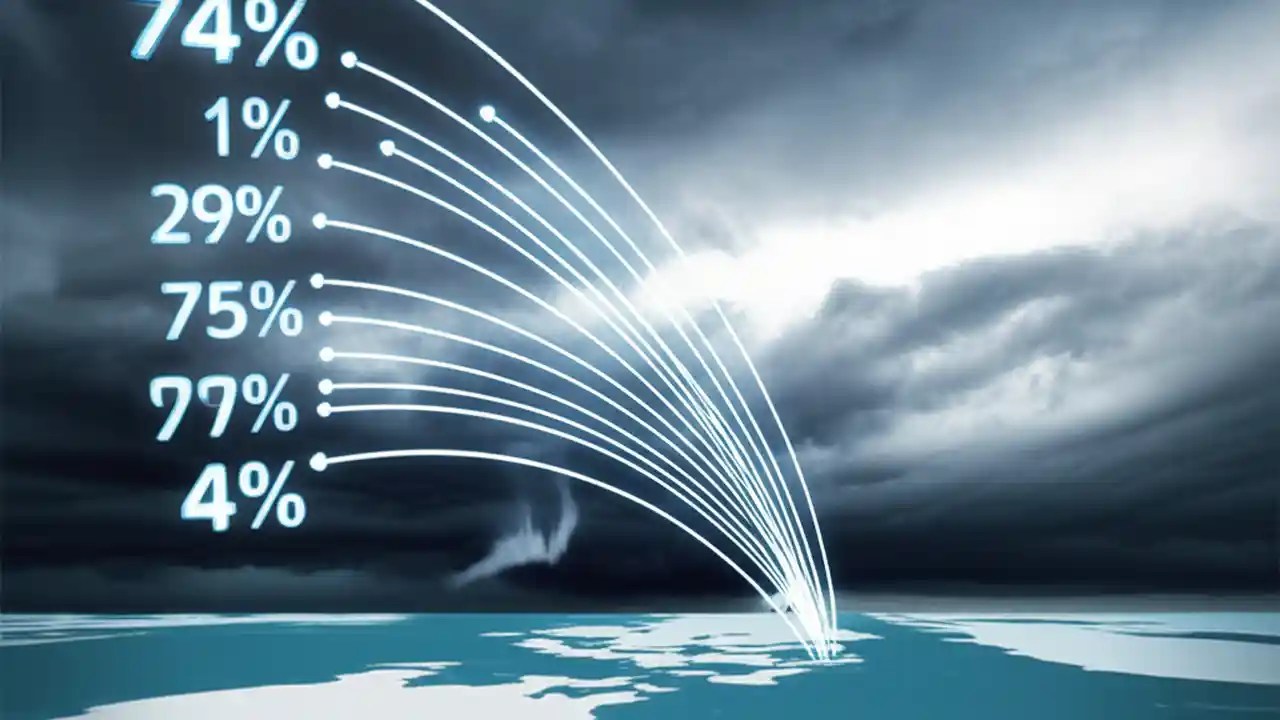 74%

1%

29%

75%

77%

4%