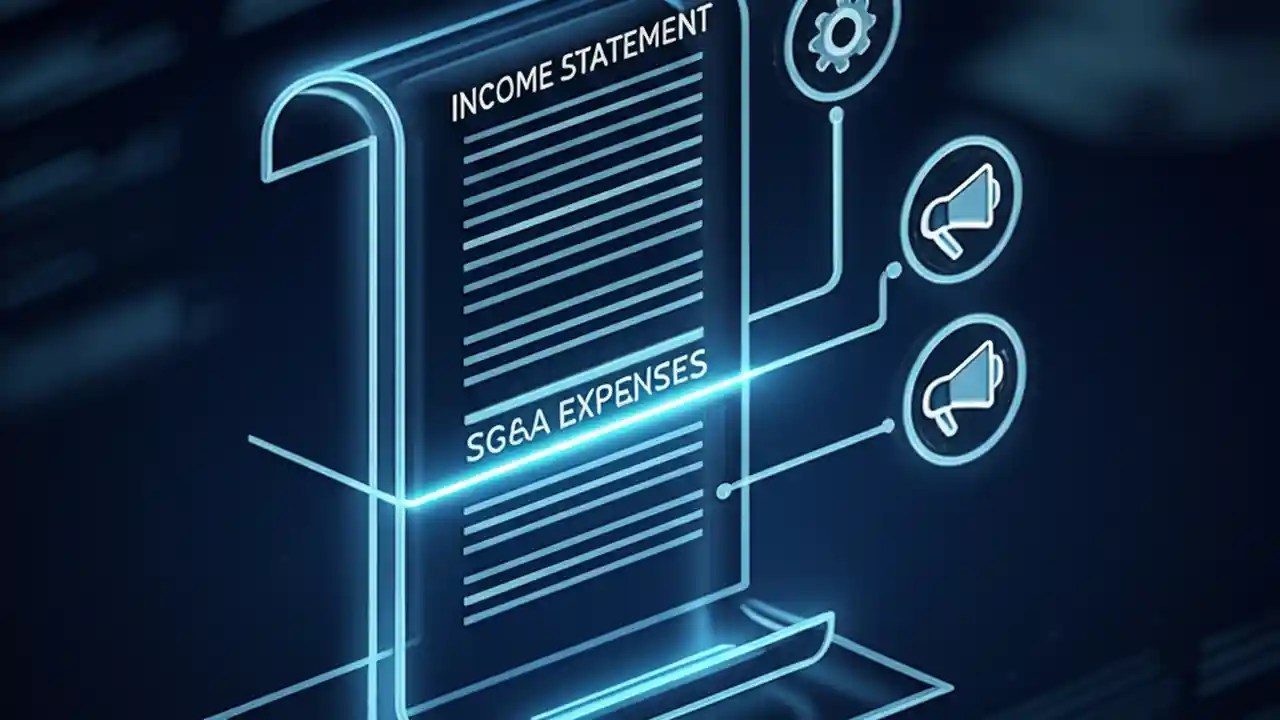 INCOME STATEMENT

SG&A EXPENSES