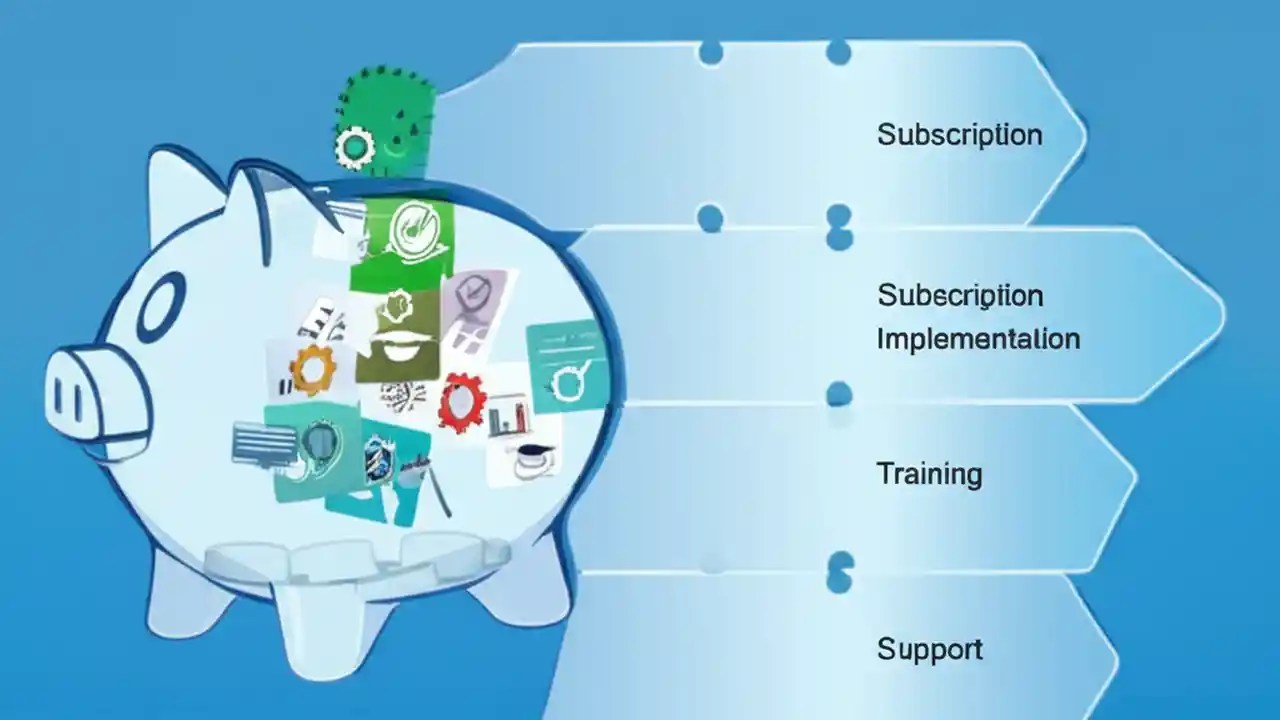 Subscription

Subscription
Implementation

Training

Support