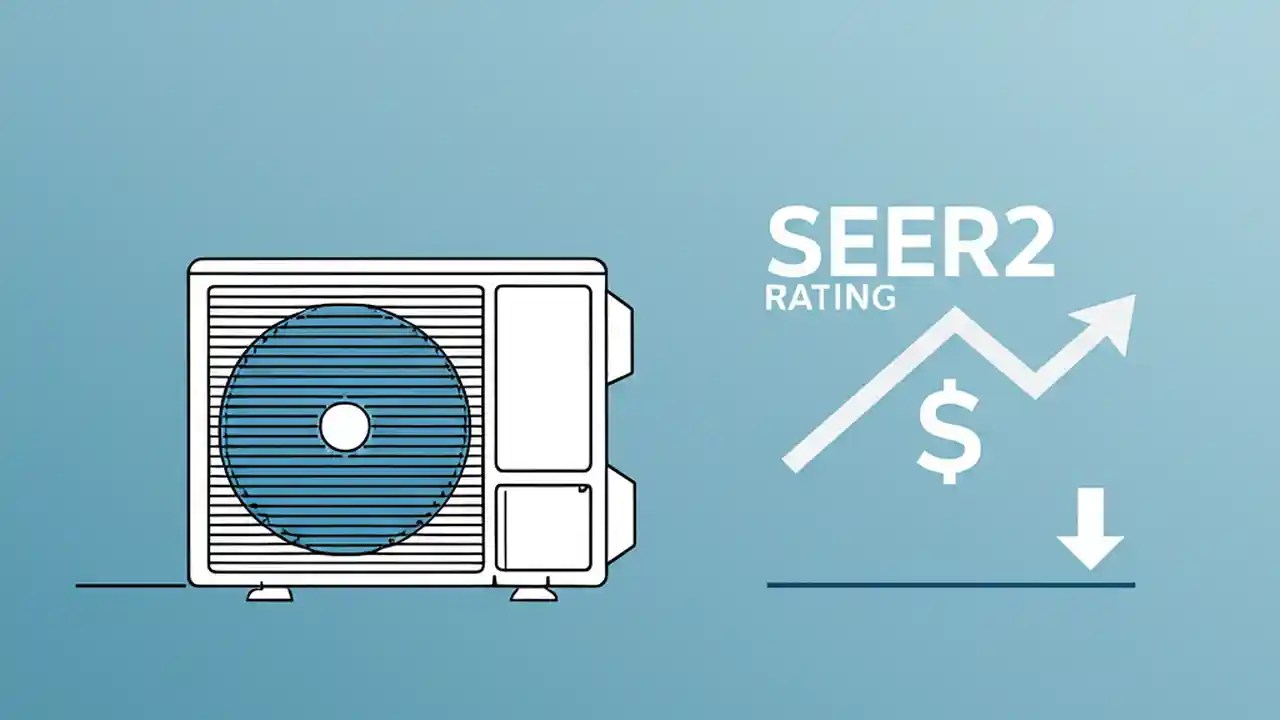 SEER2
RATING
$