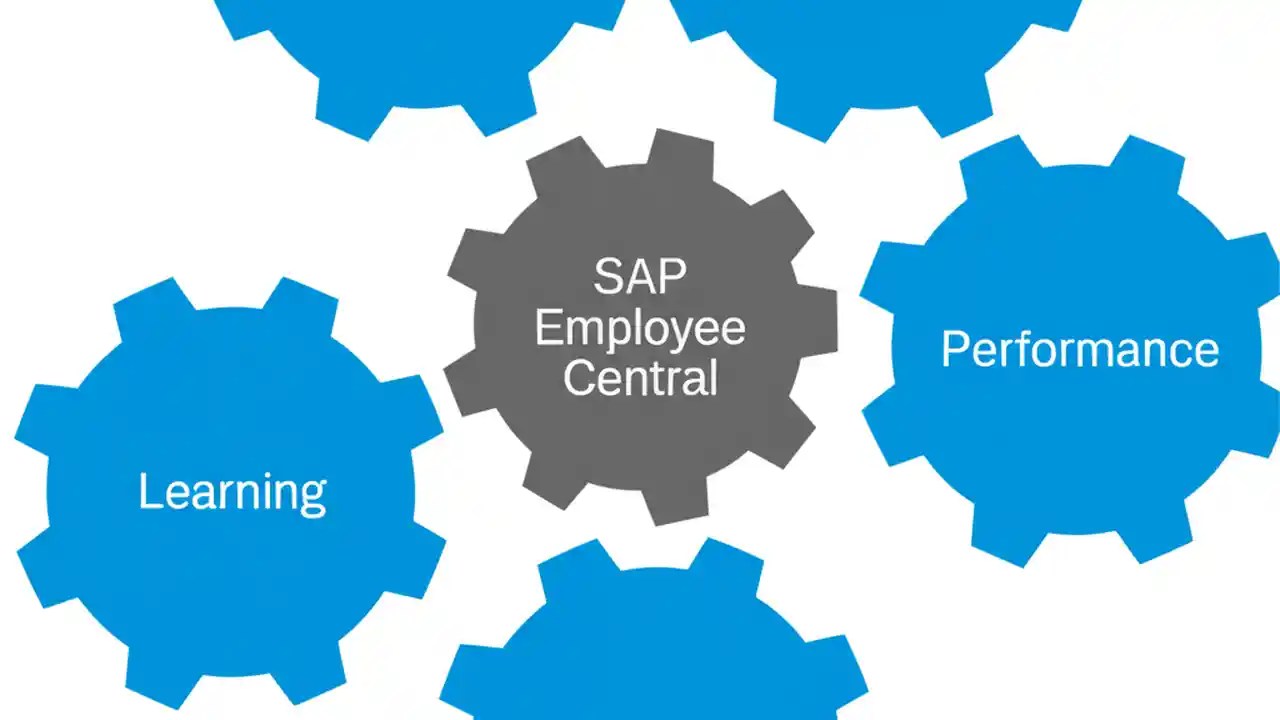 SAP Employee Central

Performance

Learning