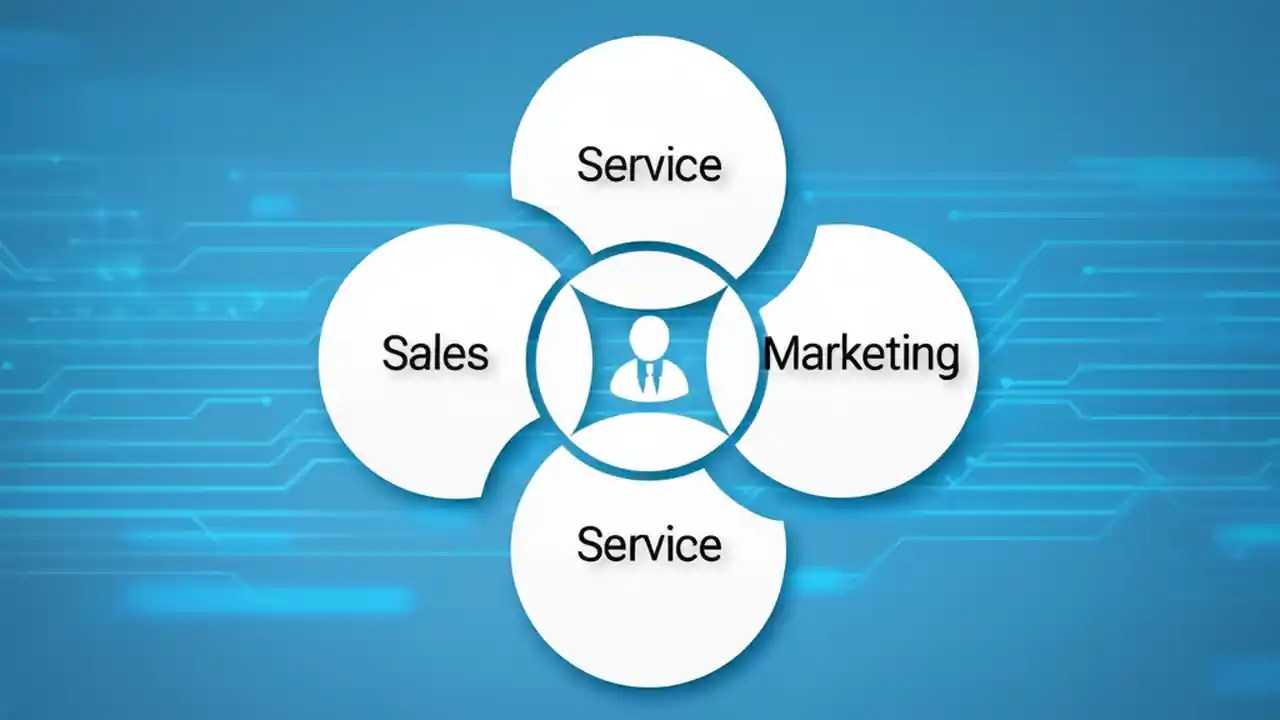 Service

Sales

Marketing

Service