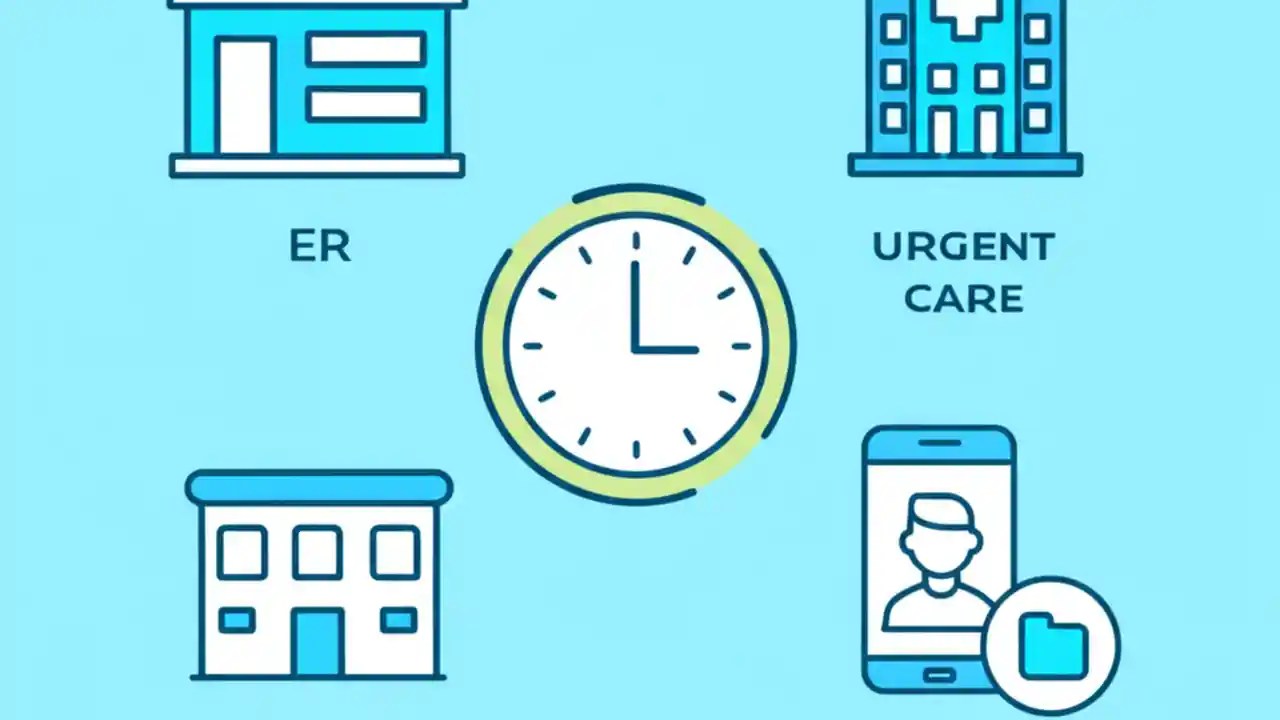 ER

URGENT CARE